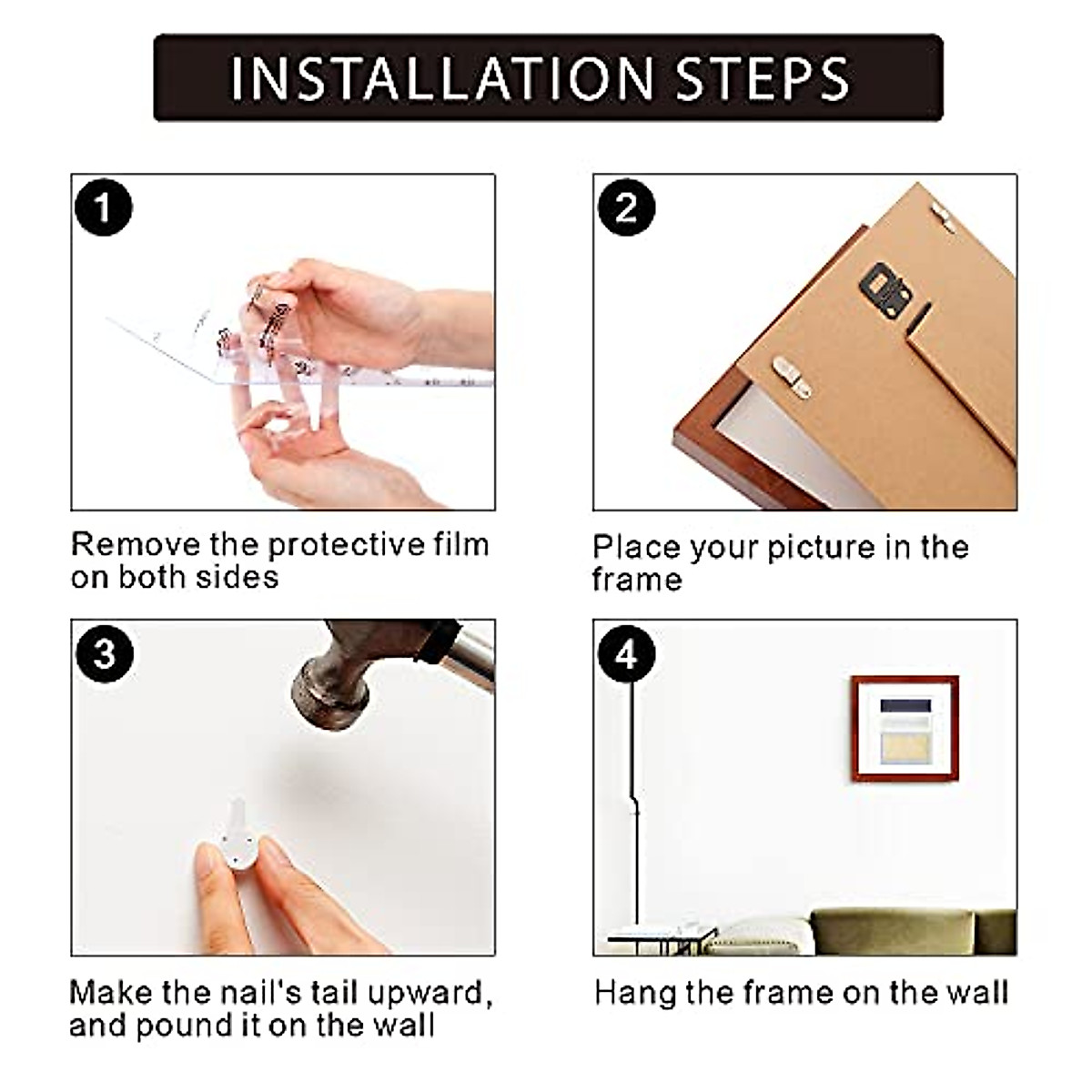 INSTALLATION STEPS

1

Remove the protective film on both sides

2

Place your picture in the frame

3

Make the nail's tail upward, and pound it on the wall

4

Hang the frame on the wall