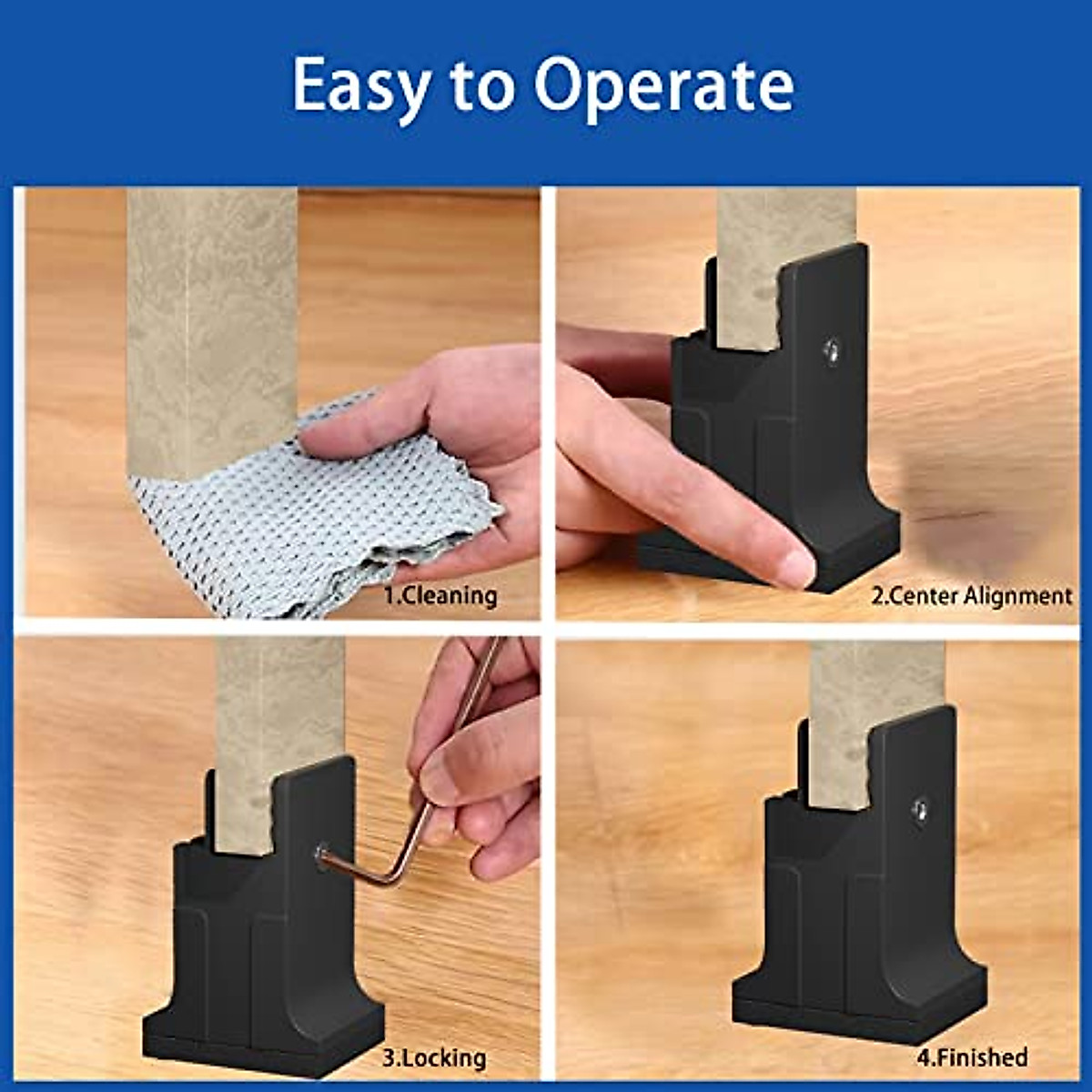 Easy to Operate

1.Cleaning

2.Center Alignment

3.Locking

4.Finished