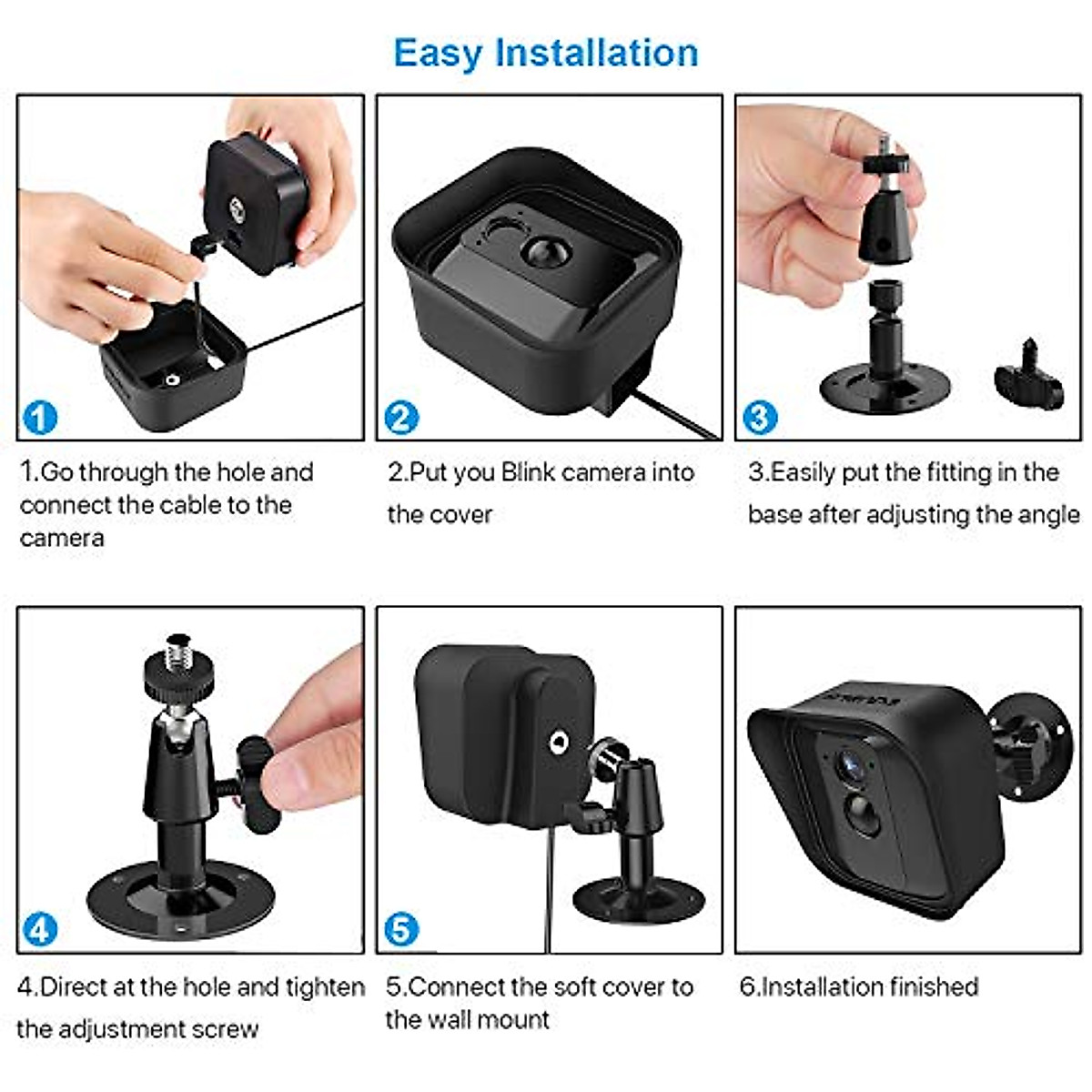 Easy Installation

1

1.Go through the hole and connect the cable to the camera

2

2.Put you Blink camera into the cover

3

3.Easily put the fitting in the base after adjusting the angle

4

4.Direct at the hole and tighten the adjustment screw

5

5.Connect the soft cover to the wall mount

6.Installation finished