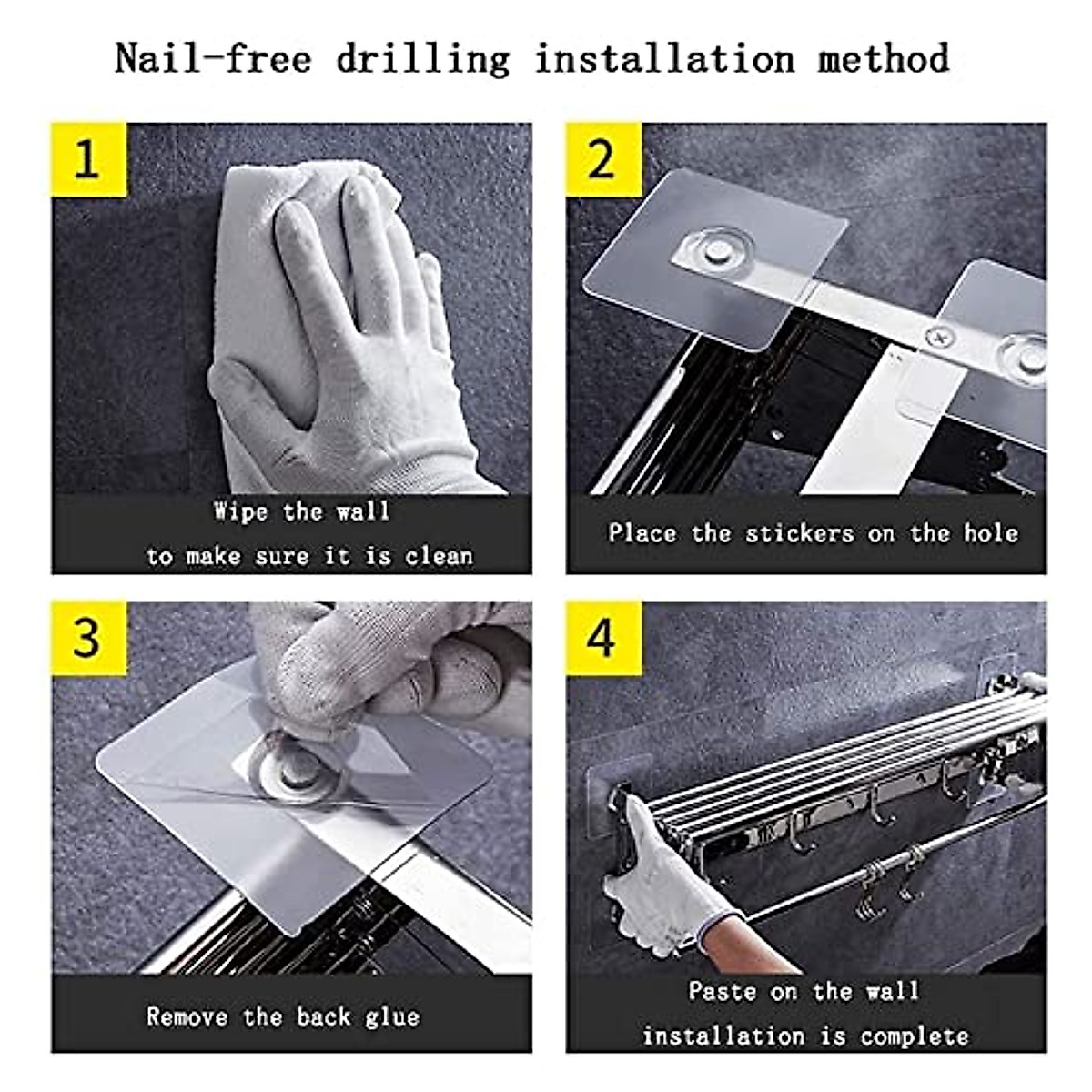 Nail-free drilling installation method

1

Wipe the wall
to make sure it is clean

2

Place the stickers on the hole

3

Remove the back glue

4

Paste on the wall
installation is complete