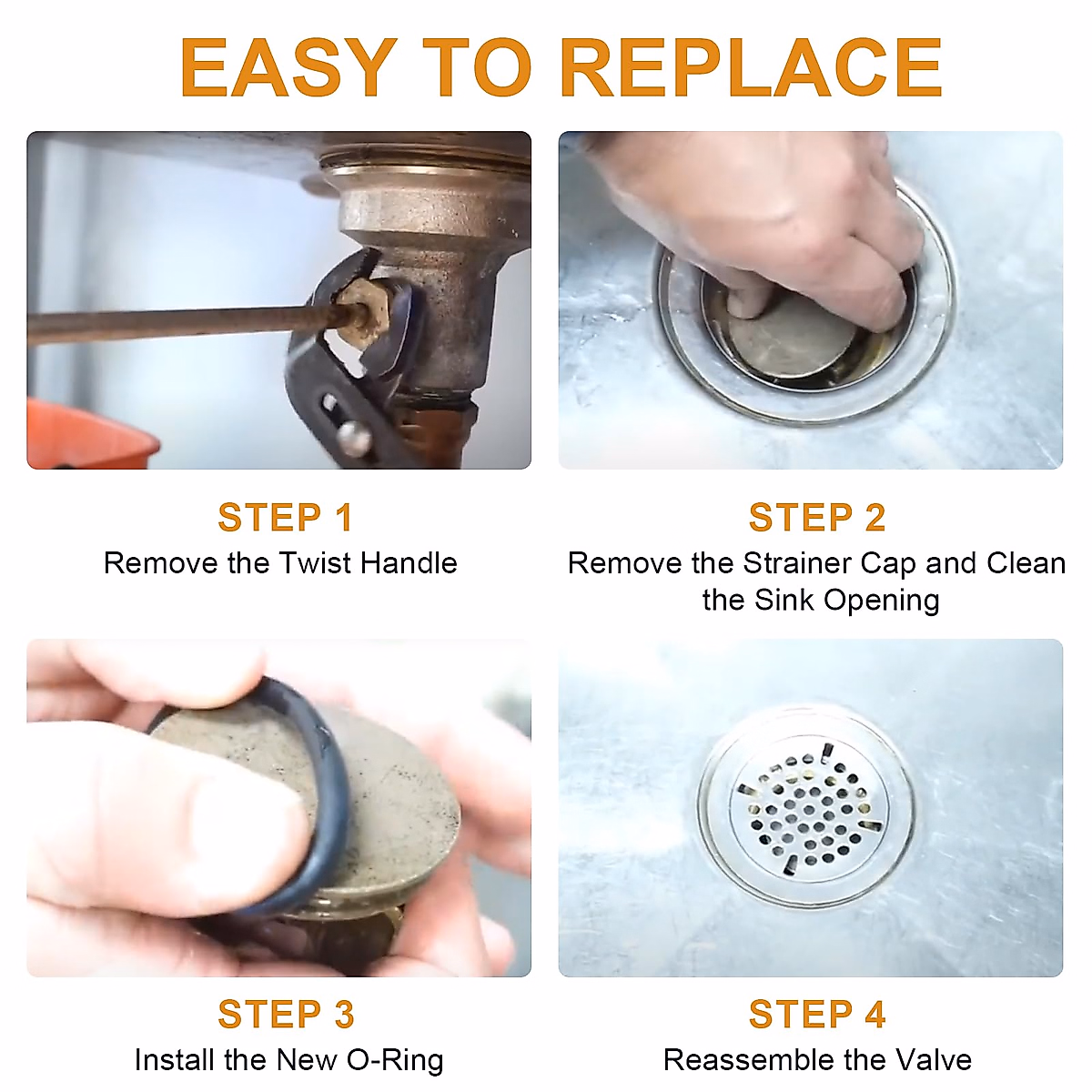 EASY TO REPLACE

STEP 1
Remove the Twist Handle

STEP 2
Remove the Strainer Cap and Clean the Sink Opening

STEP 3
Install the New O-Ring

STEP 4
Reassemble the Valve