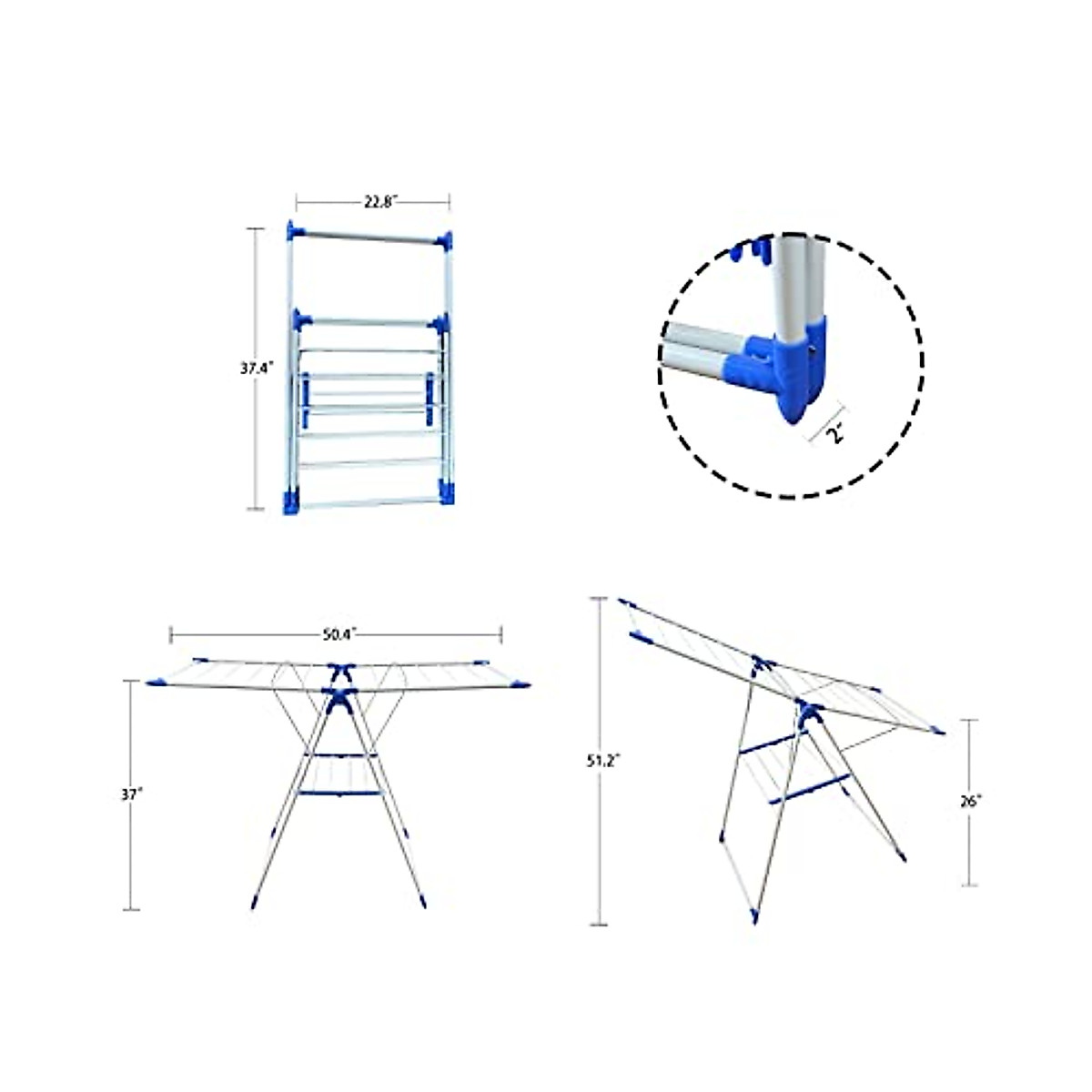 22.8"

37.4"

2"

50.4"

37"

51.2"

26"