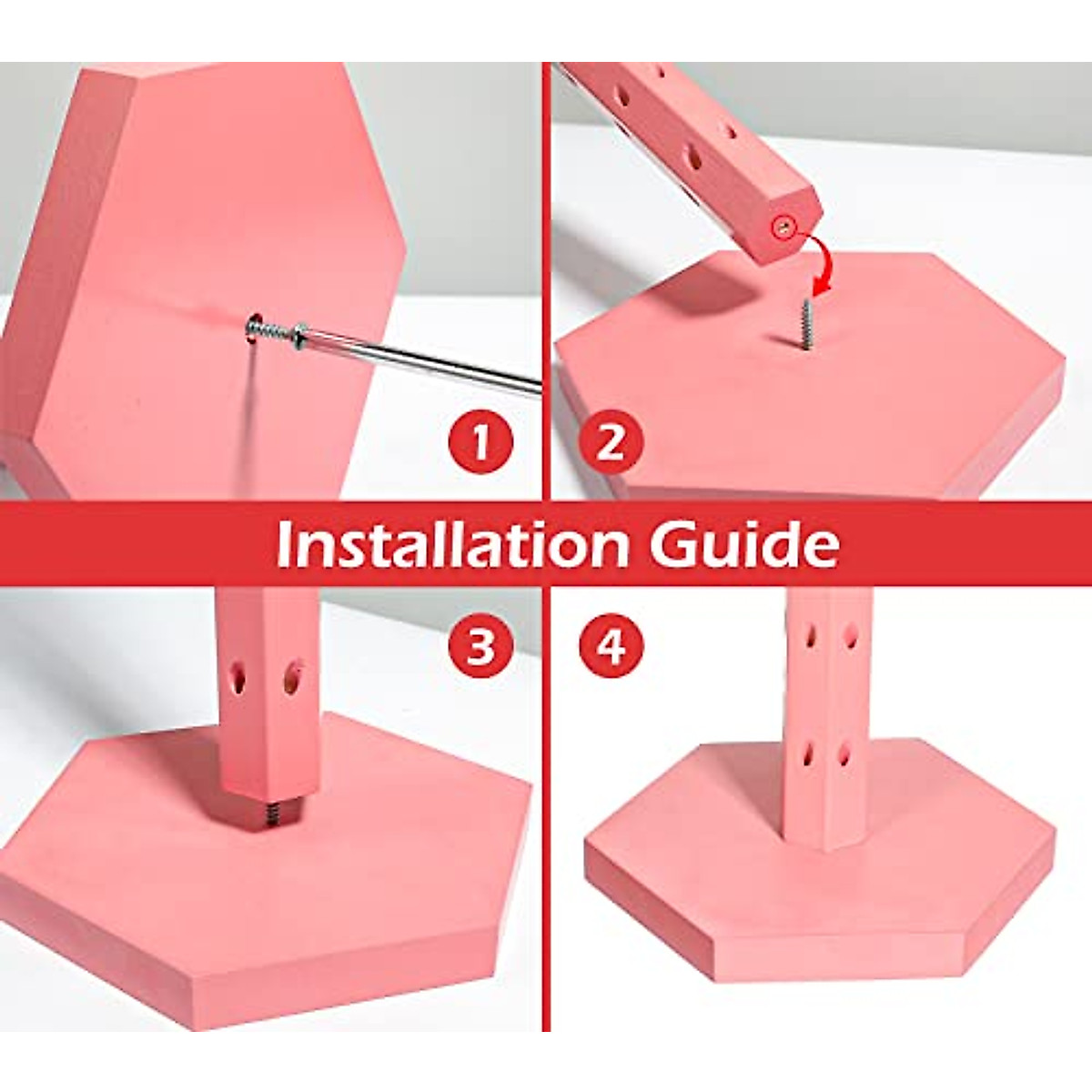 1
2
Installation Guide
3
4