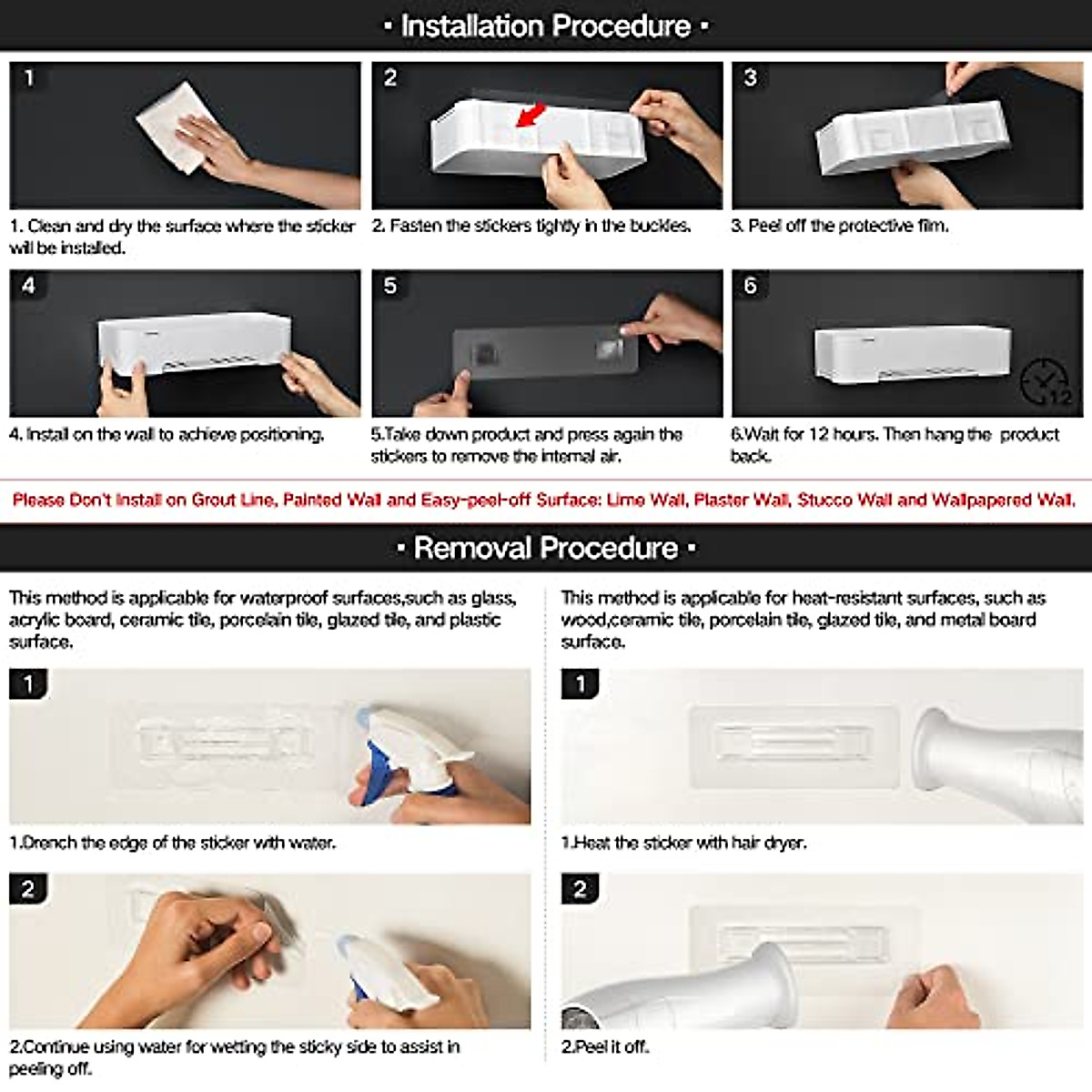 · Installation Procedure ·

1

1. Clean and dry the surface where the sticker will be installed.

2

2. Fasten the stickers tightly in the buckles.

3

3. Peel off the protective film.

4

4. Install on the wall to achieve positioning.

5

5.Take down product and press again the stickers to remove the internal air.

6

12

6.Wait for 12 hours. Then hang the product back.

Please Don't Install on Grout Line, Painted Wall and Easy-peel-off Surface: Lime Wall, Plaster Wall, Stucco Wall and Wallpapered Wall.

· Removal Procedure ·

This method is applicable for waterproof surfaces,such as glass, acrylic board, ceramic tile, porcelain tile, glazed tile, and plastic surface.

1

1.Drench the edge of the sticker with water.

2

2.Continue using water for wetting the sticky side to assist in peeling off.

This method is applicable for heat-resistant surfaces, such as wood,ceramic tile, porcelain tile, glazed tile, and metal board surface.

1

1.Heat the sticker with hair dryer.

2

2.Peel it off.