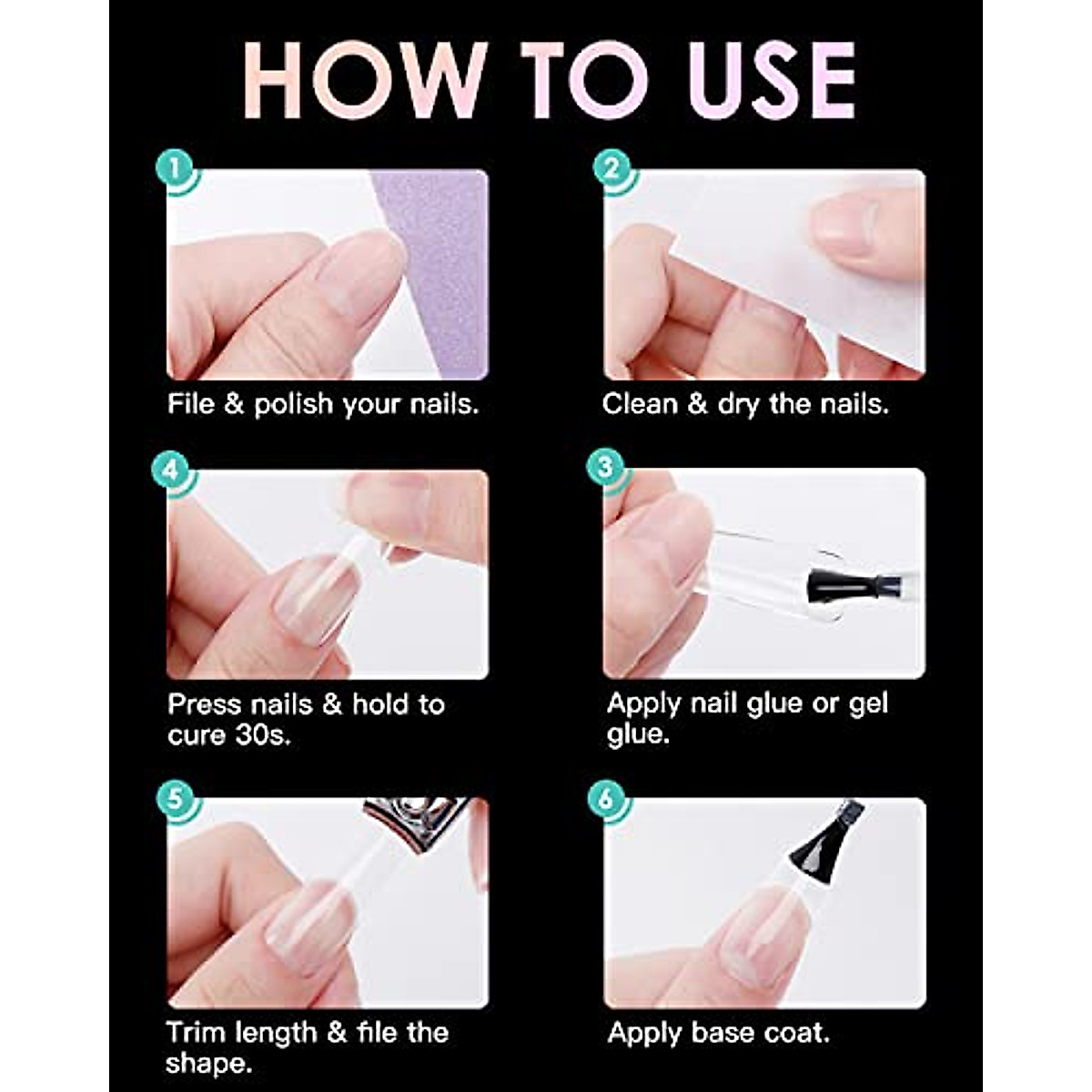 HOW TO USE

1
File & polish your nails.

2
Clean & dry the nails.

4
Press nails & hold to cure 30s.

3
Apply nail glue or gel glue.

5
Trim length & file the shape.

6
Apply base coat.