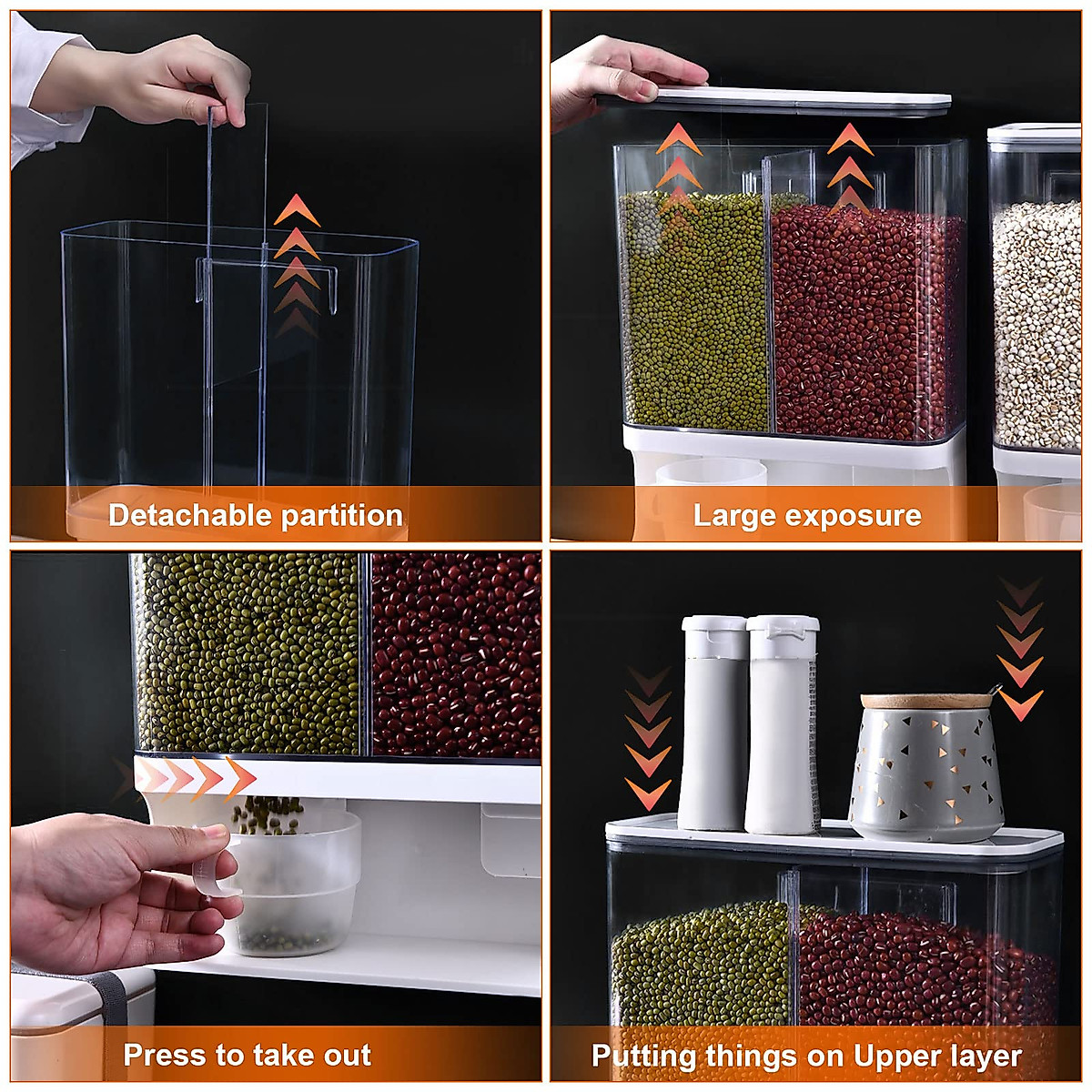 Detachable partition

Large exposure

Press to take out

Putting things on Upper layer