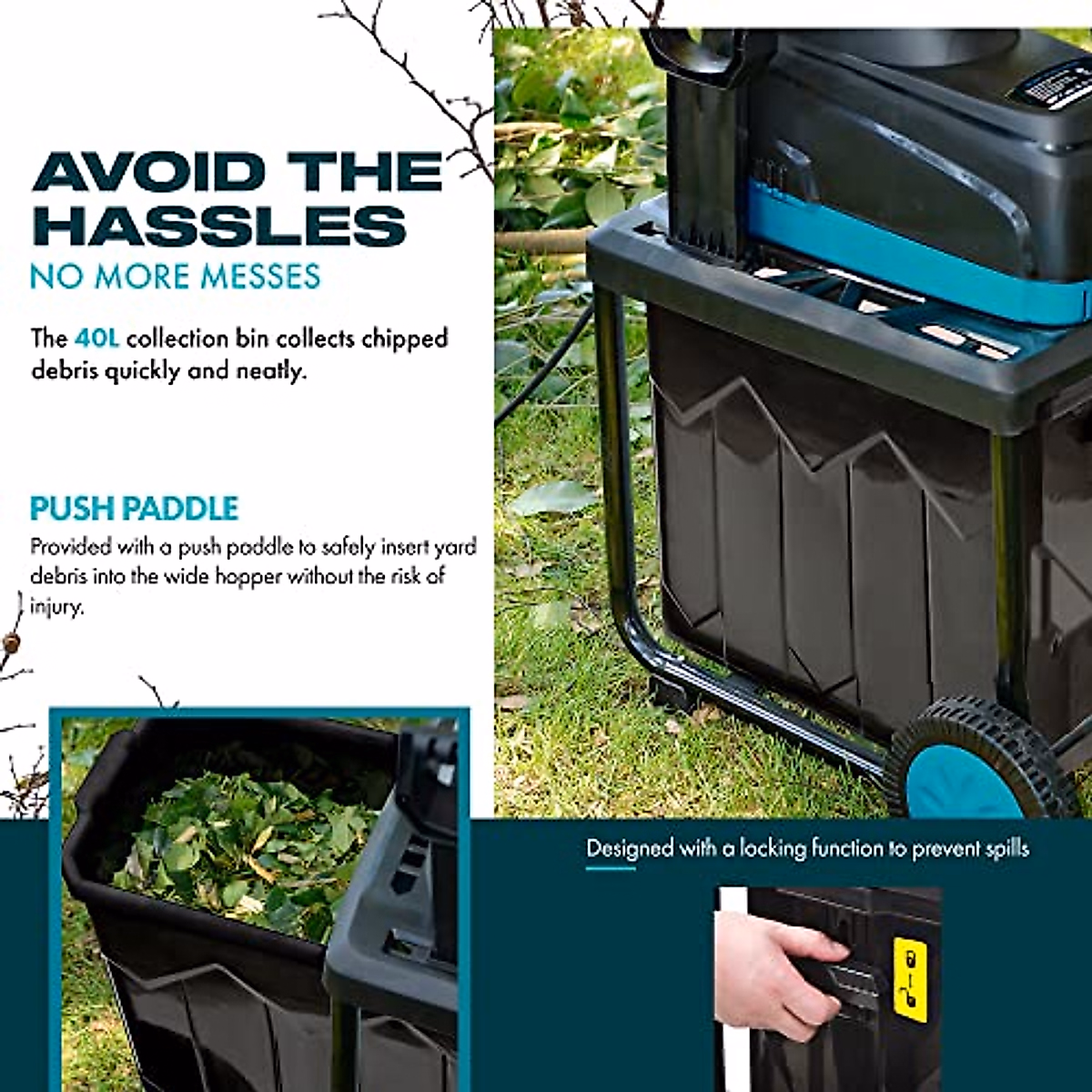 AVOID THE HASSLES
NO MORE MESSES

The 40L collection bin collects chipped debris quickly and neatly.

PUSH PADDLE
Provided with a push paddle to safely insert yard debris into the wide hopper without the risk of injury.

Designed with a locking function to prevent spills