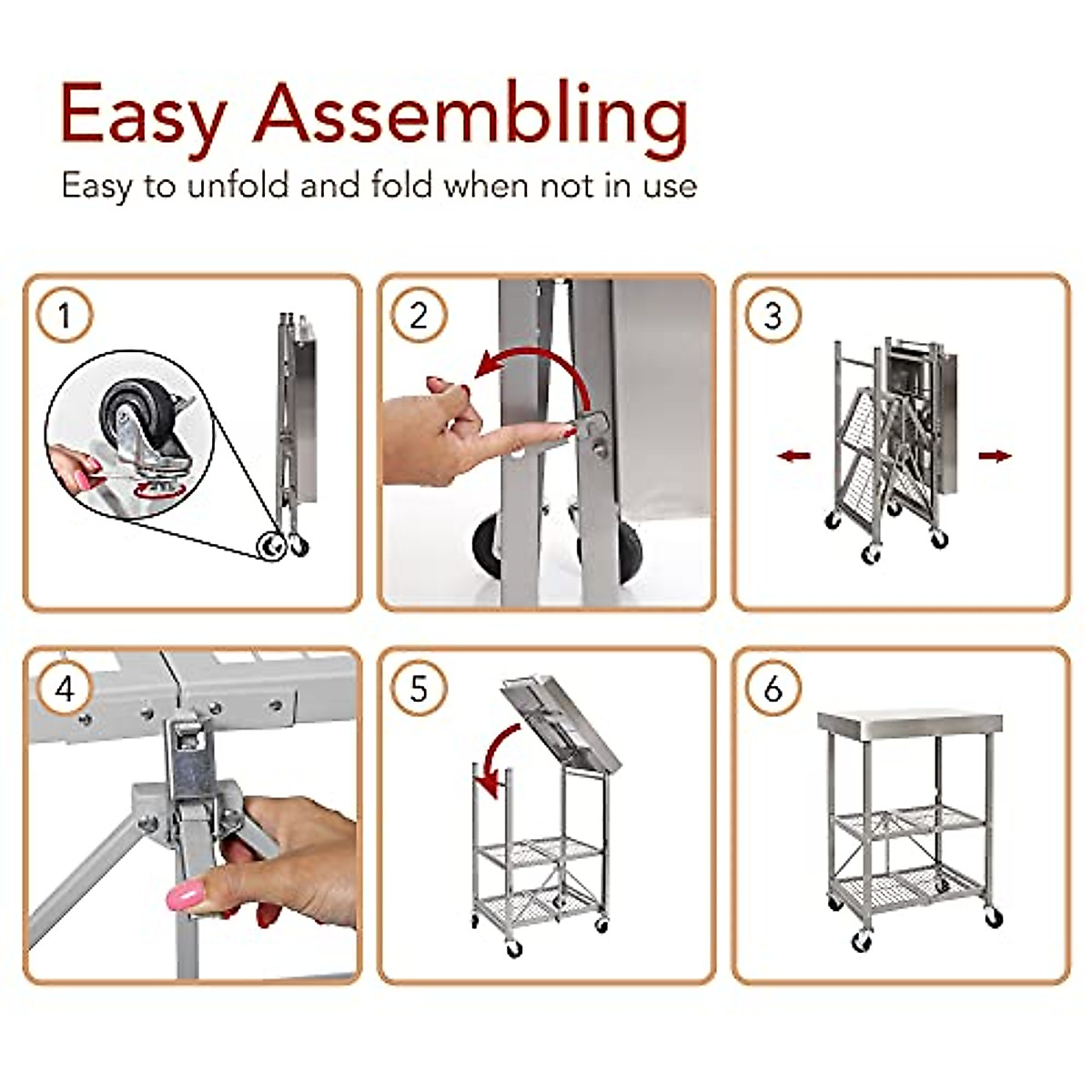 Easy Assembling

Easy to unfold and fold when not in use

1

2

3

4

5

6