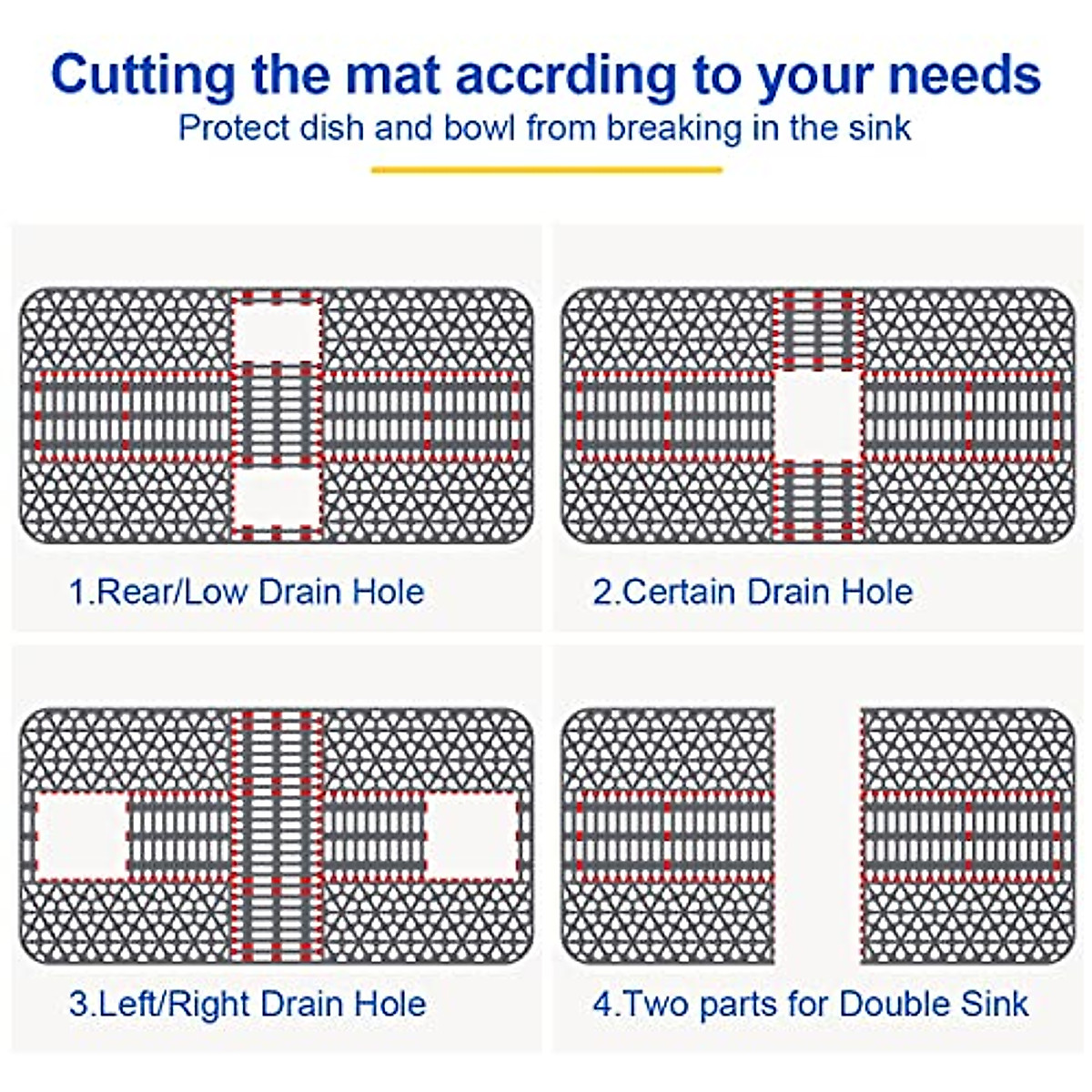 Cutting the mat accrding to your needs
Protect dish and bowl from breaking in the sink

1.Rear/Low Drain Hole

2.Certain Drain Hole

3.Left/Right Drain Hole

4.Two parts for Double Sink