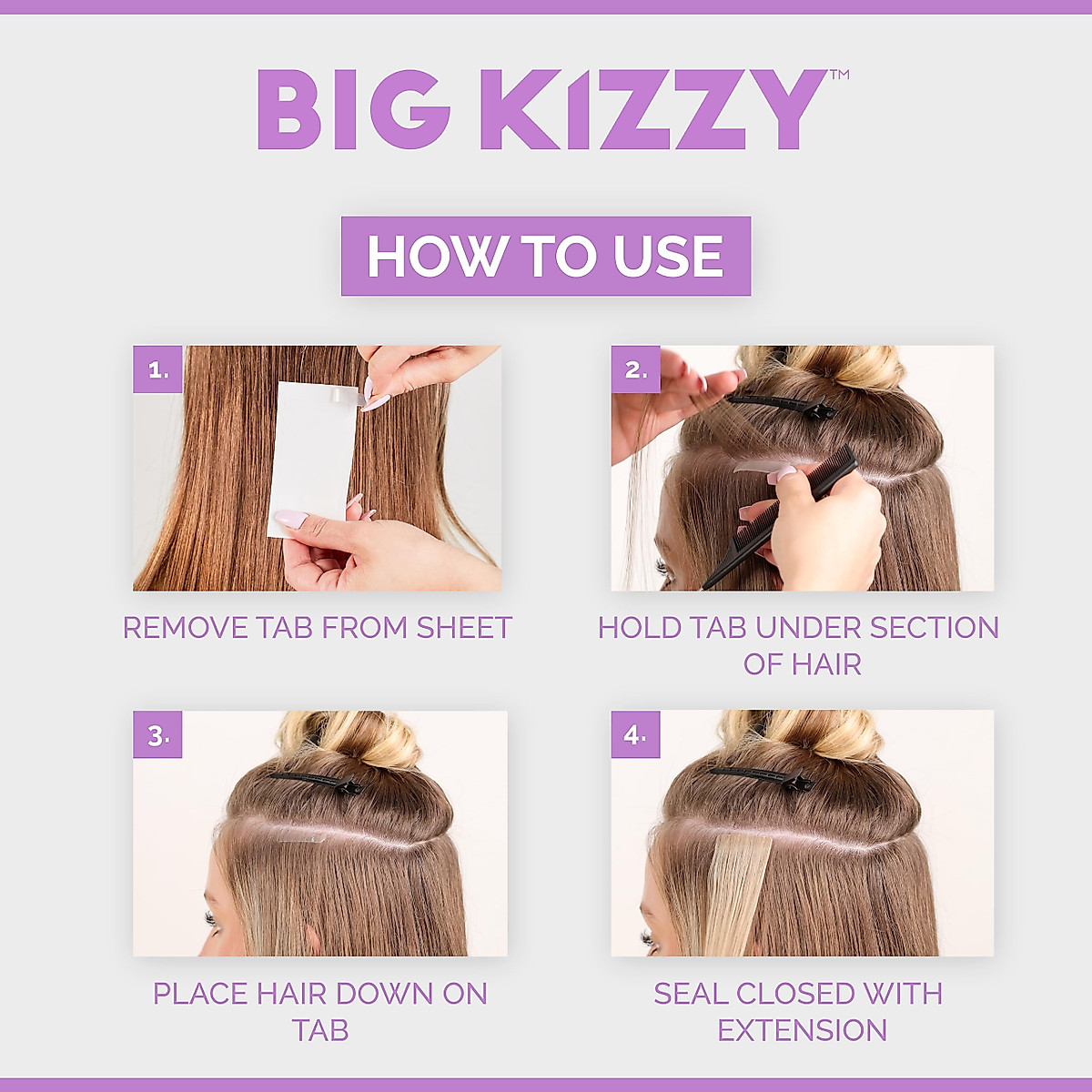 BIG KIZZY™

HOW TO USE

1.

REMOVE TAB FROM SHEET

2.

HOLD TAB UNDER SECTION OF HAIR

3.

PLACE HAIR DOWN ON TAB

4.

SEAL CLOSED WITH EXTENSION