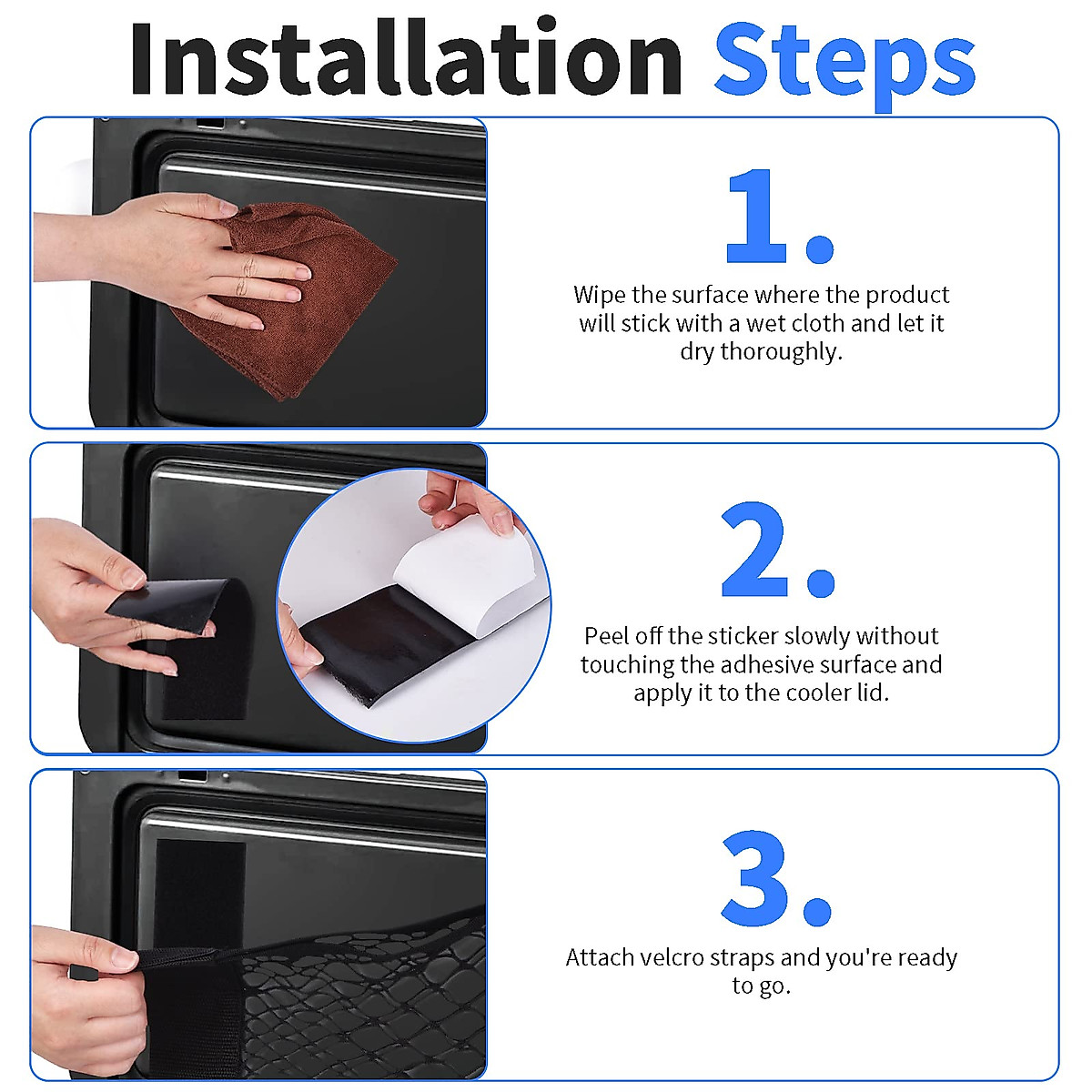 Installation Steps

1.

Wipe the surface where the product will stick with a wet cloth and let it dry thoroughly.

2.

Peel off the sticker slowly without touching the adhesive surface and apply it to the cooler lid.

3.

Attach velcro straps and you're ready to go.