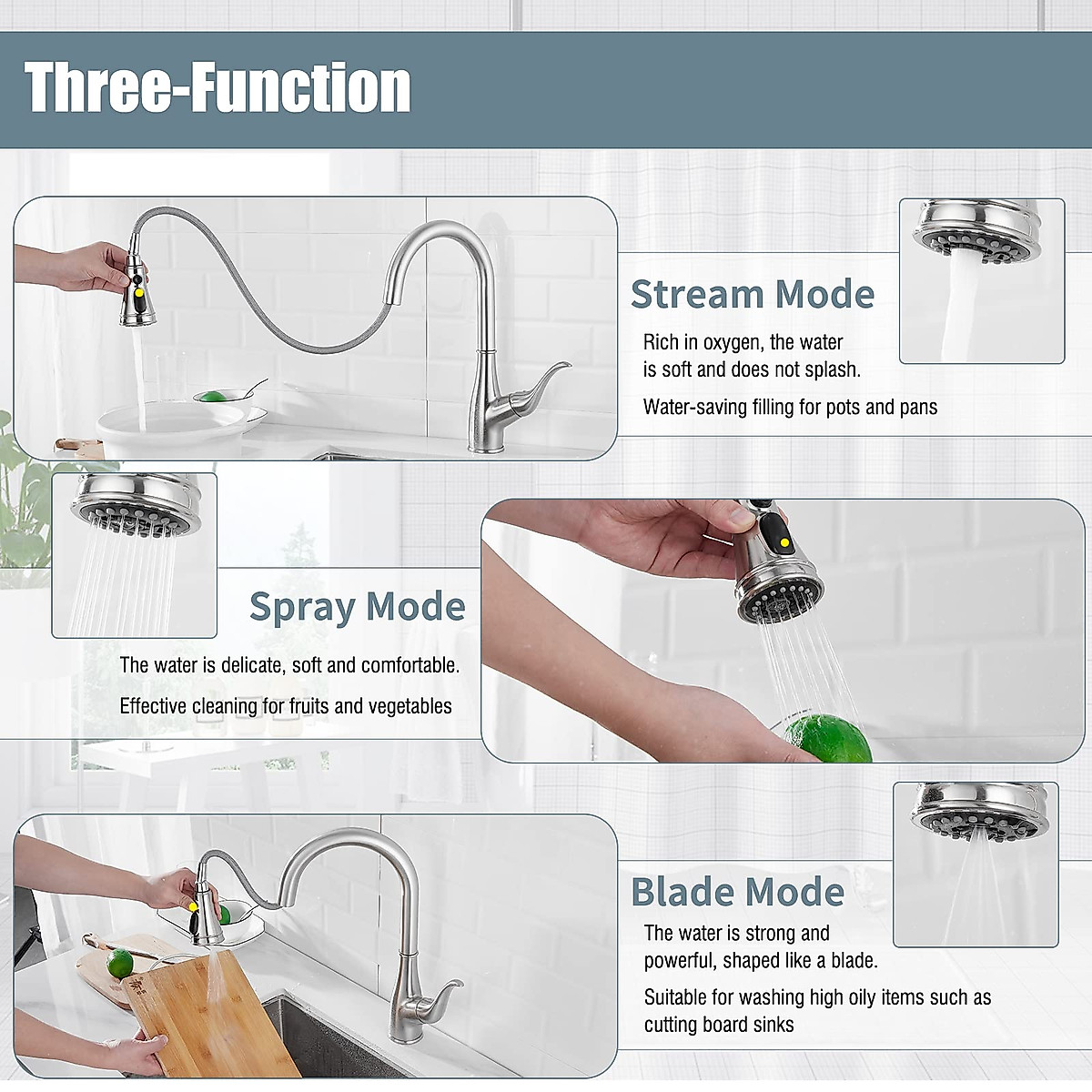 Three-Function

Stream Mode

Rich in oxygen, the water is soft and does not splash.

Water-saving filling for pots and pans

Spray Mode

The water is delicate, soft and comfortable.

Effective cleaning for fruits and vegetables

Blade Mode

The water is strong and powerful, shaped like a blade.

Suitable for washing high oily items such as cutting board sinks