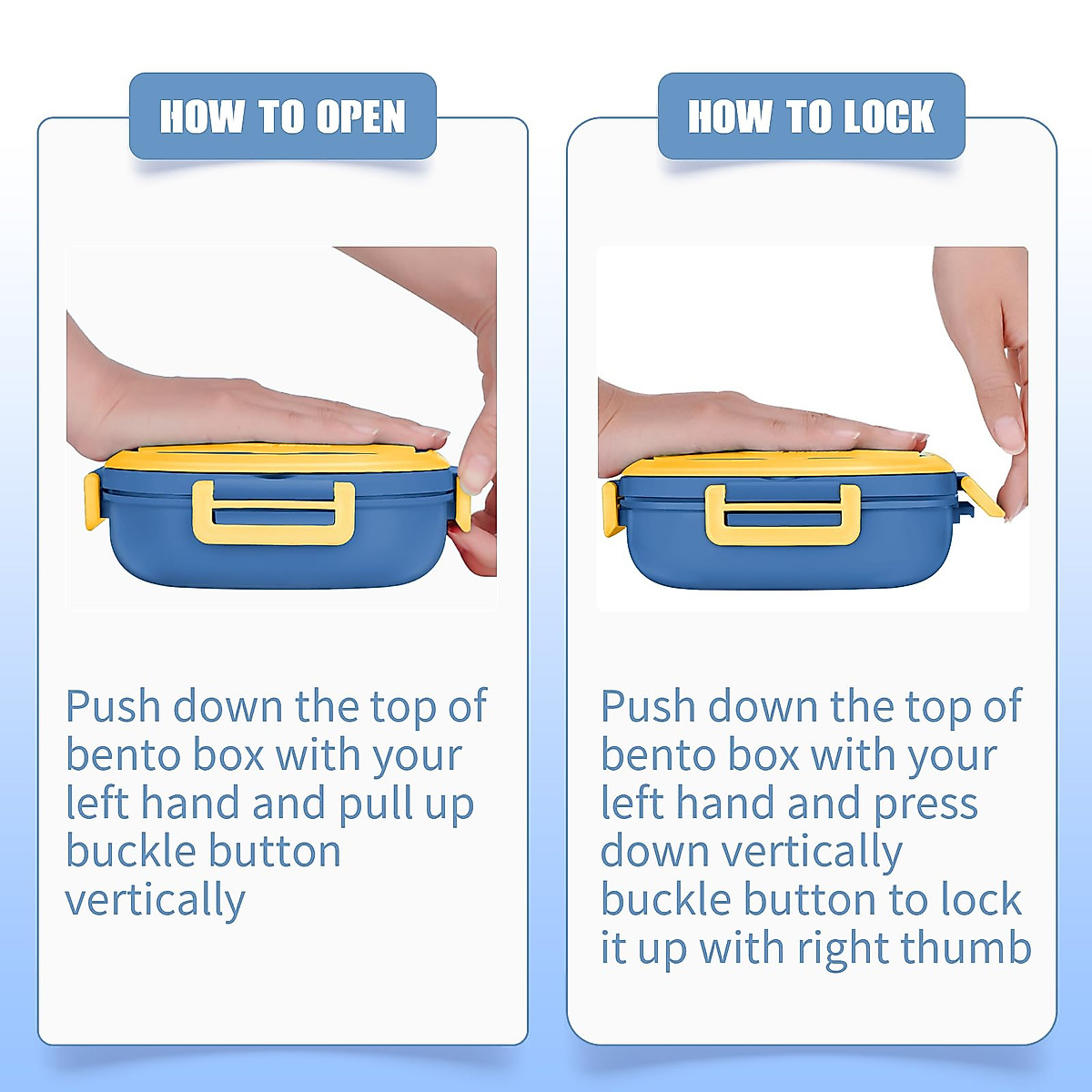 HOW TO OPEN

Push down the top of bento box with your left hand and pull up buckle button vertically

HOW TO LOCK

Push down the top of bento box with your left hand and press down vertically buckle button to lock it up with right thumb