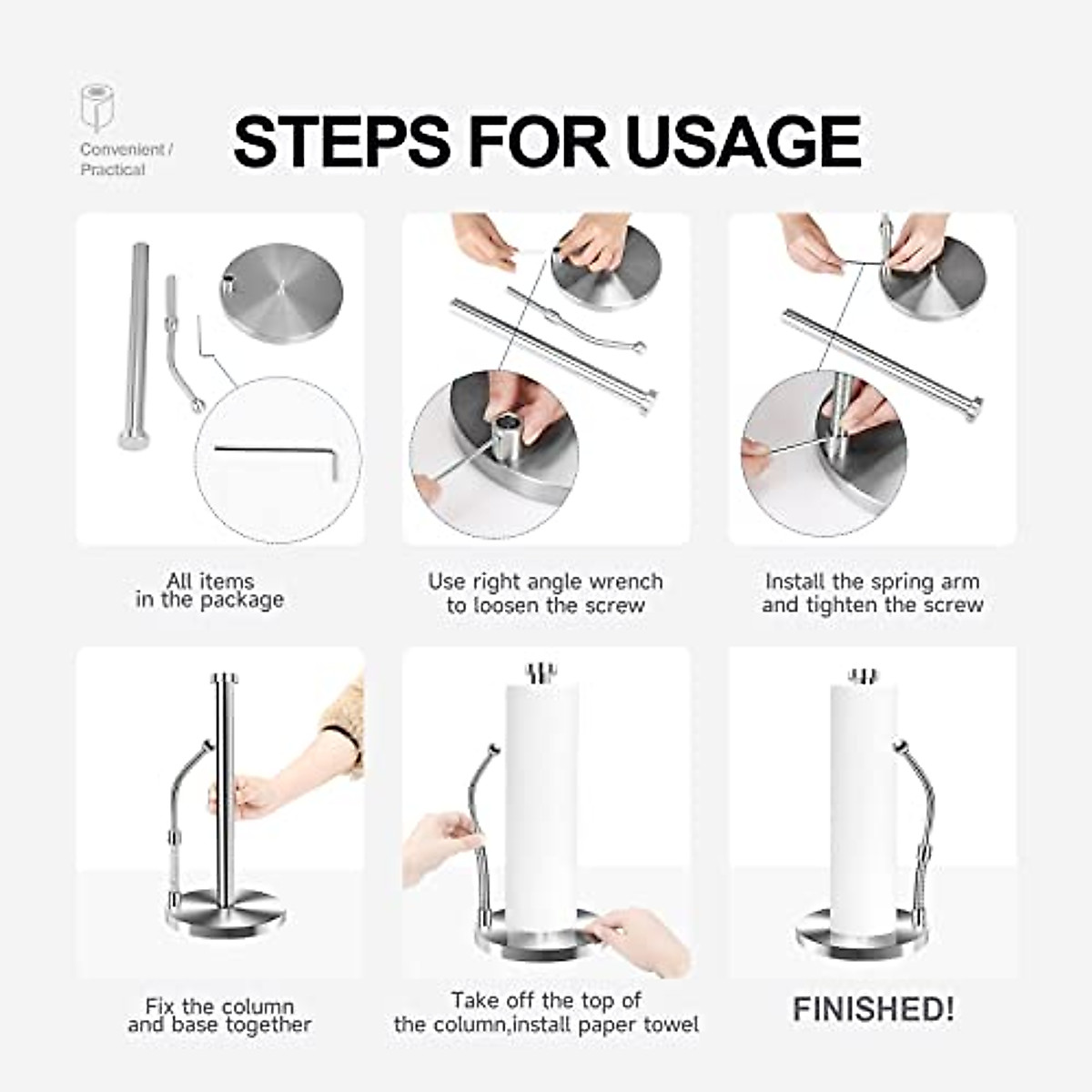 Convenient / Practical

STEPS FOR USAGE

All items in the package

Use right angle wrench to loosen the screw

Install the spring arm and tighten the screw

Fix the column and base together

Take off the top of the column,install paper towel

FINISHED!