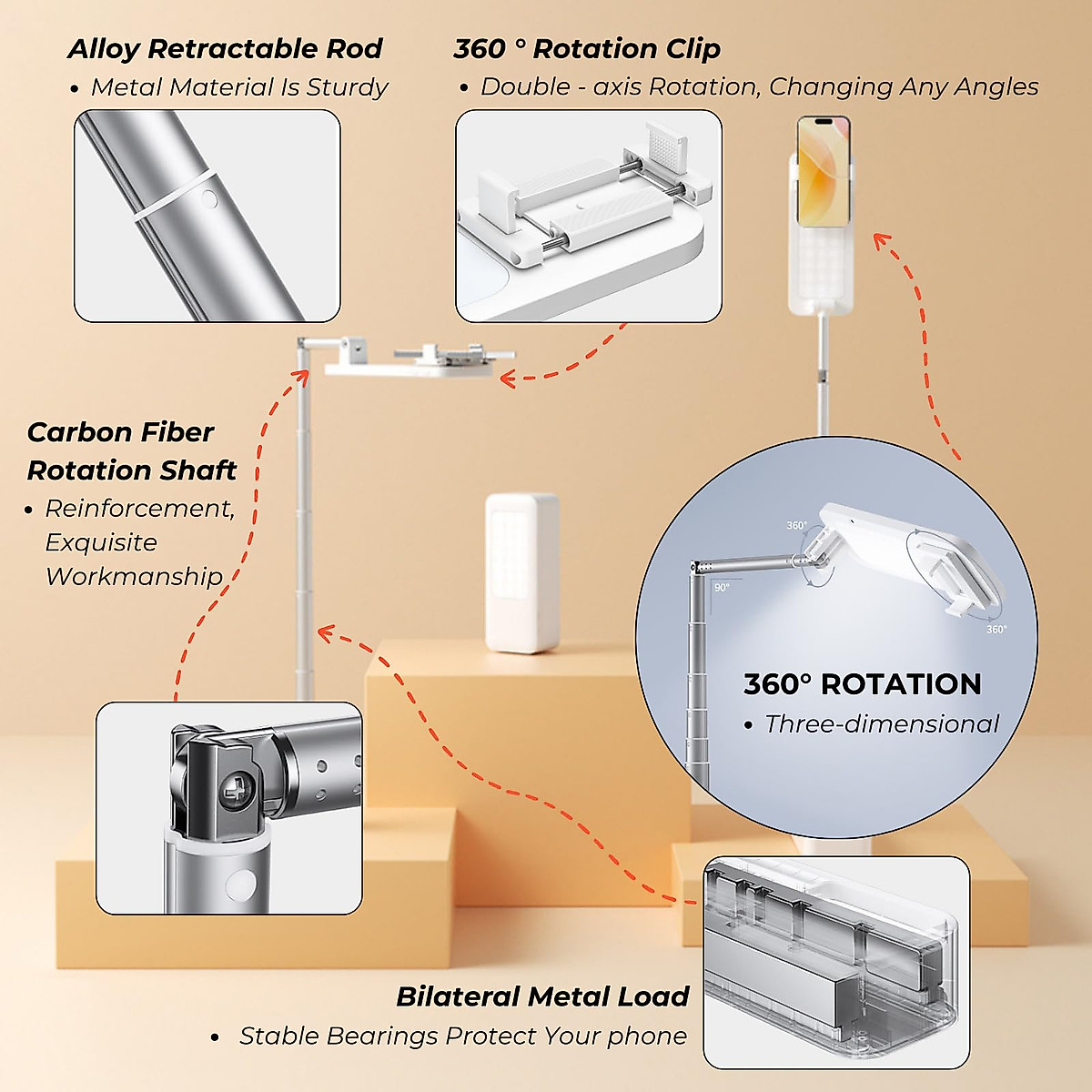 Alloy Retractable Rod
• Metal Material Is Sturdy

360 ° Rotation Clip
• Double - axis Rotation, Changing Any Angles

Carbon Fiber Rotation Shaft
• Reinforcement, Exquisite Workmanship

360°

90°

360°

360° ROTATION
• Three-dimensional

Bilateral Metal Load
• Stable Bearings Protect Your phone