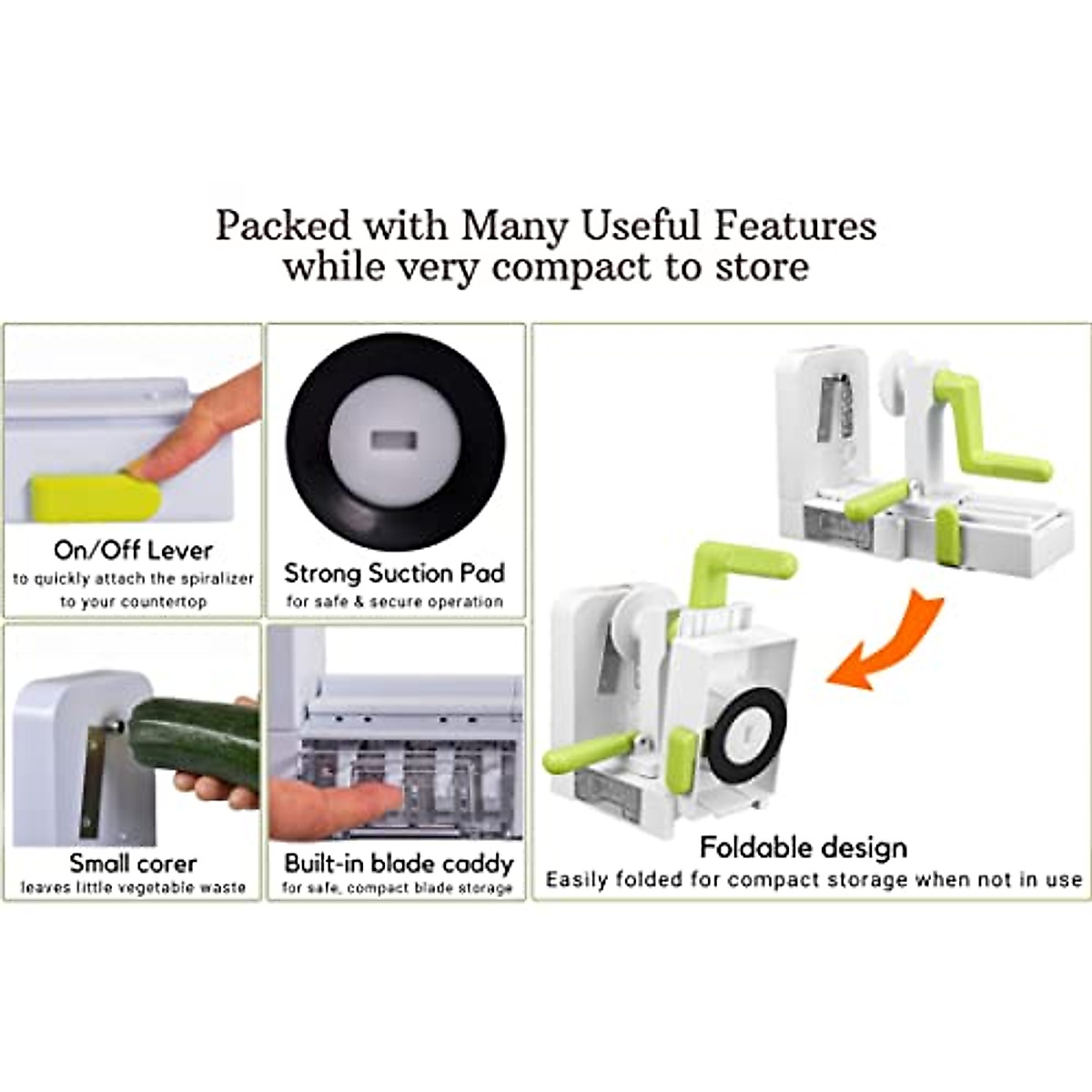 Packed with Many Useful Features
while very compact to store

On/Off Lever
to quickly attach the spiralizer to your countertop

Strong Suction Pad
for safe & secure operation

Small corer
leaves little vegetable waste

Built-in blade caddy
for safe, compact blade storage

Foldable design
Easily folded for compact storage when not in use