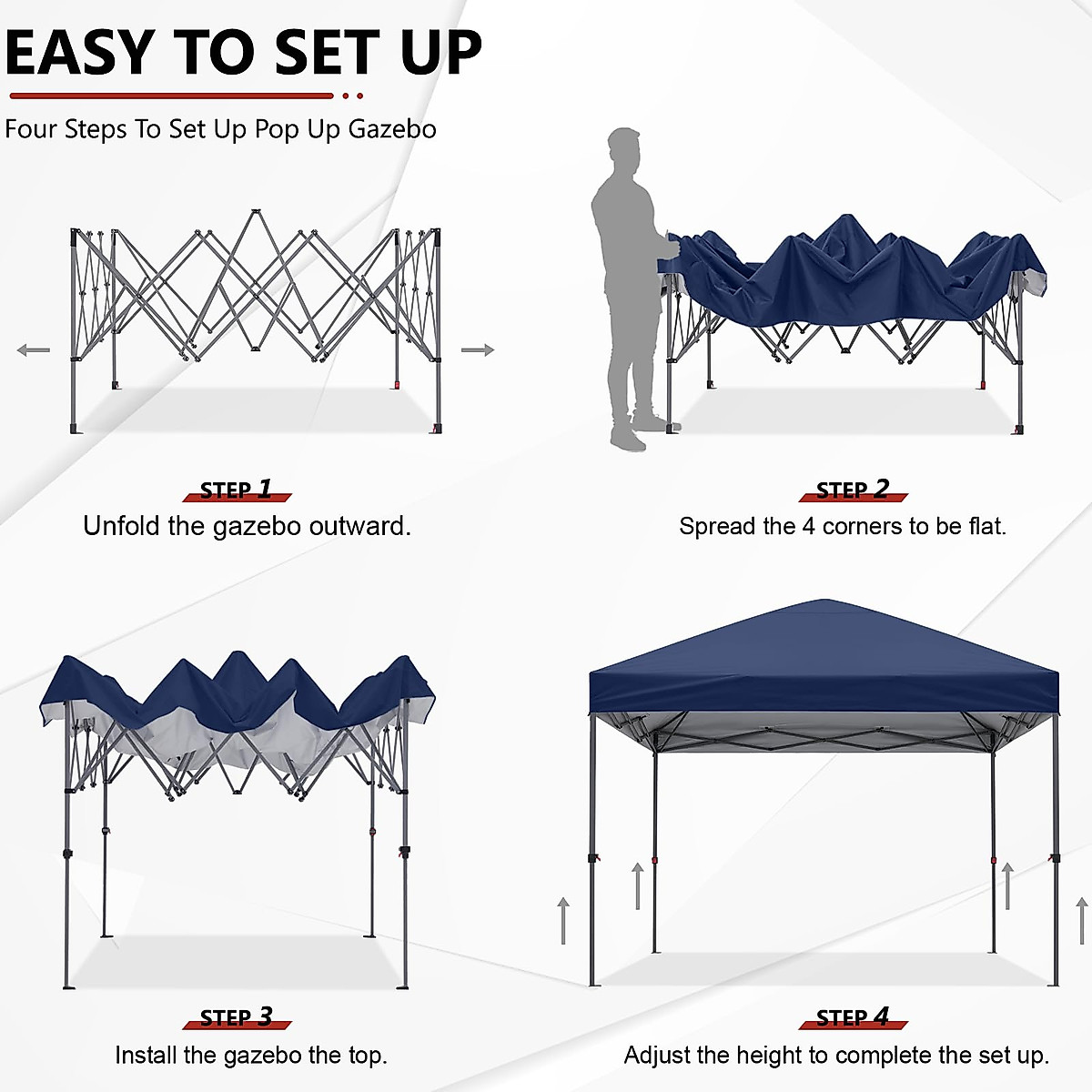 EASY TO SET UP

Four Steps To Set Up Pop Up Gazebo

STEP 1
Unfold the gazebo outward.

STEP 2
Spread the 4 corners to be flat.

STEP 3
Install the gazebo the top.

STEP 4
Adjust the height to complete the set up.