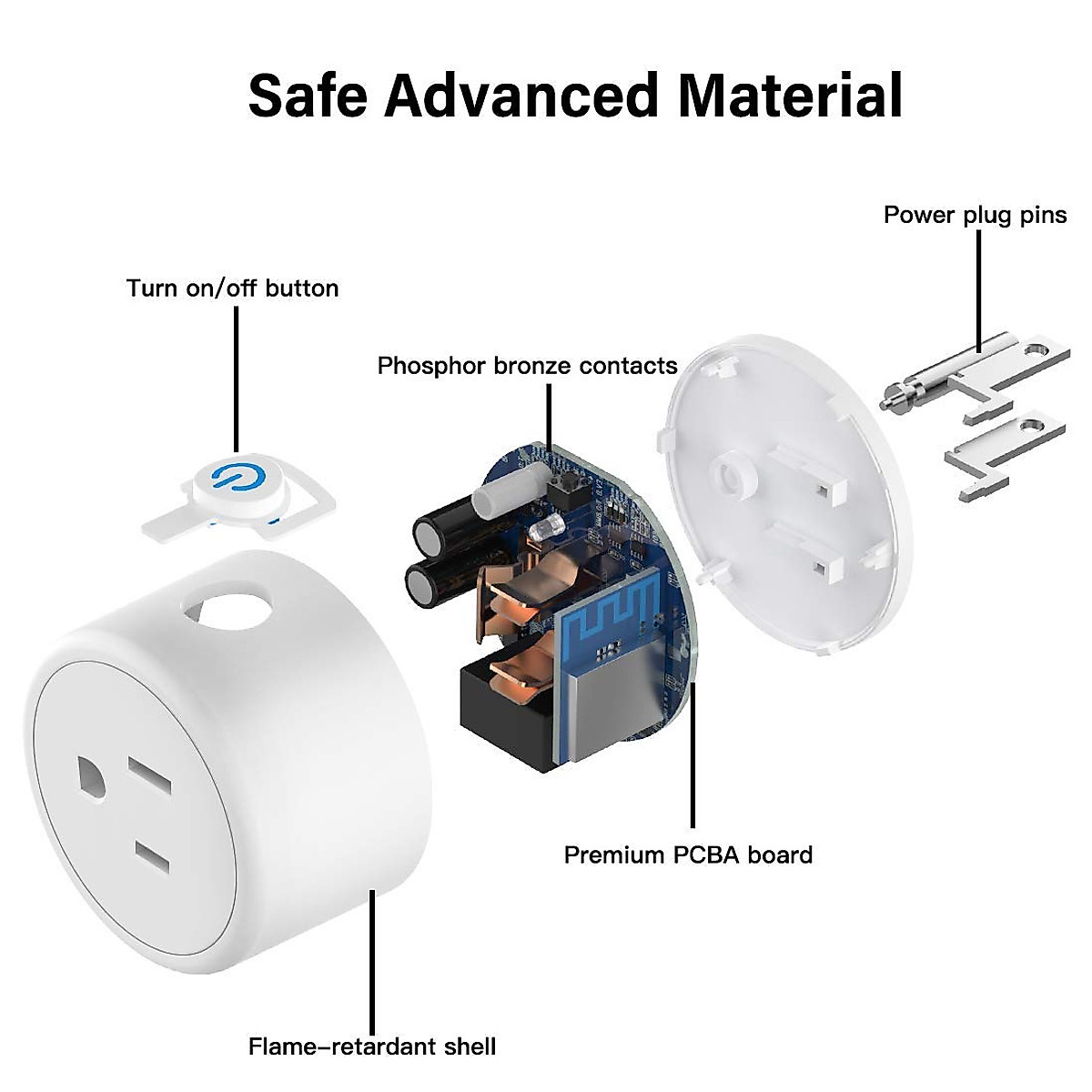 Safe Advanced Material

Power plug pins

Turn on/off button

Phosphor bronze contacts

Premium PCBA board

Flame-retardant shell