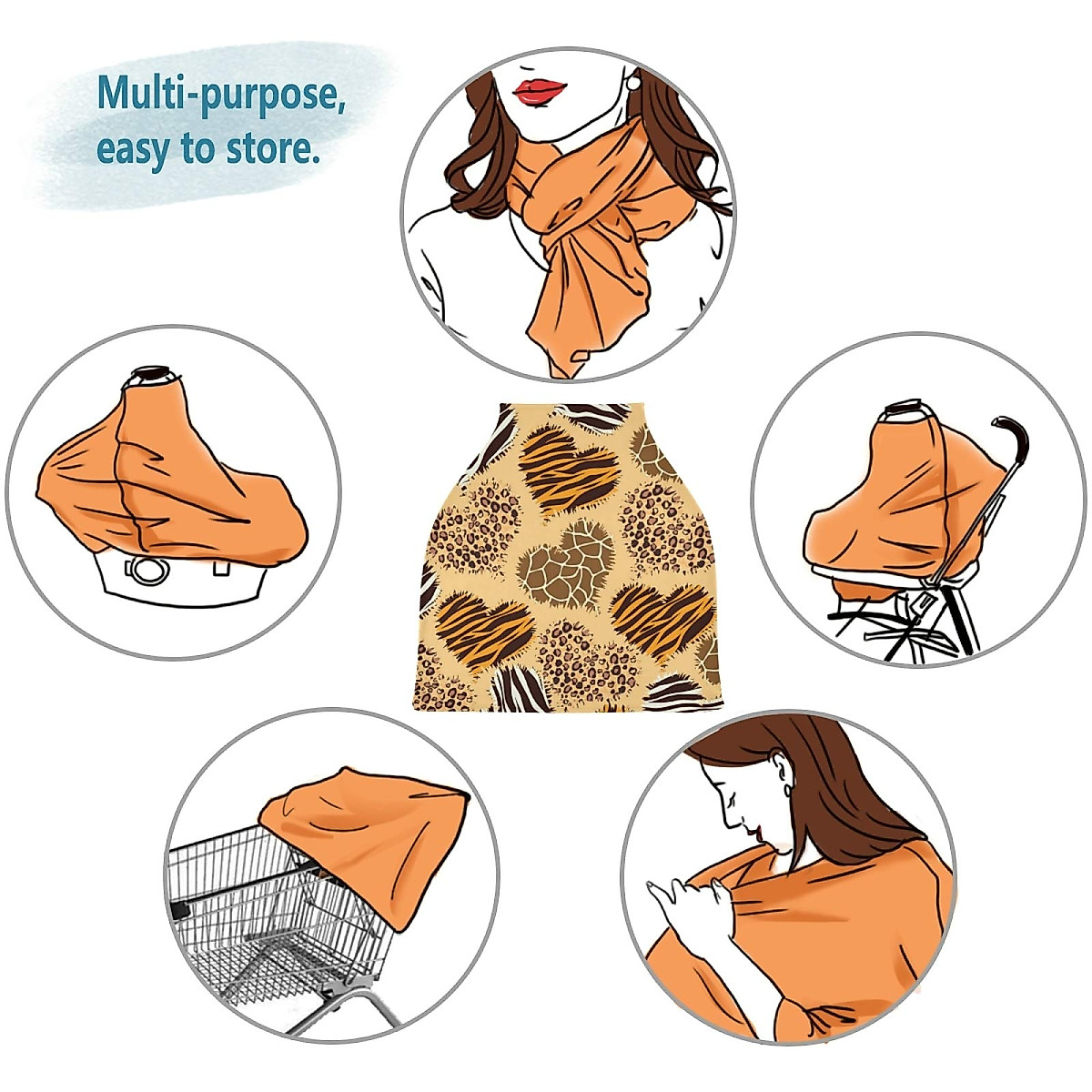 Multi-purpose, easy to store.