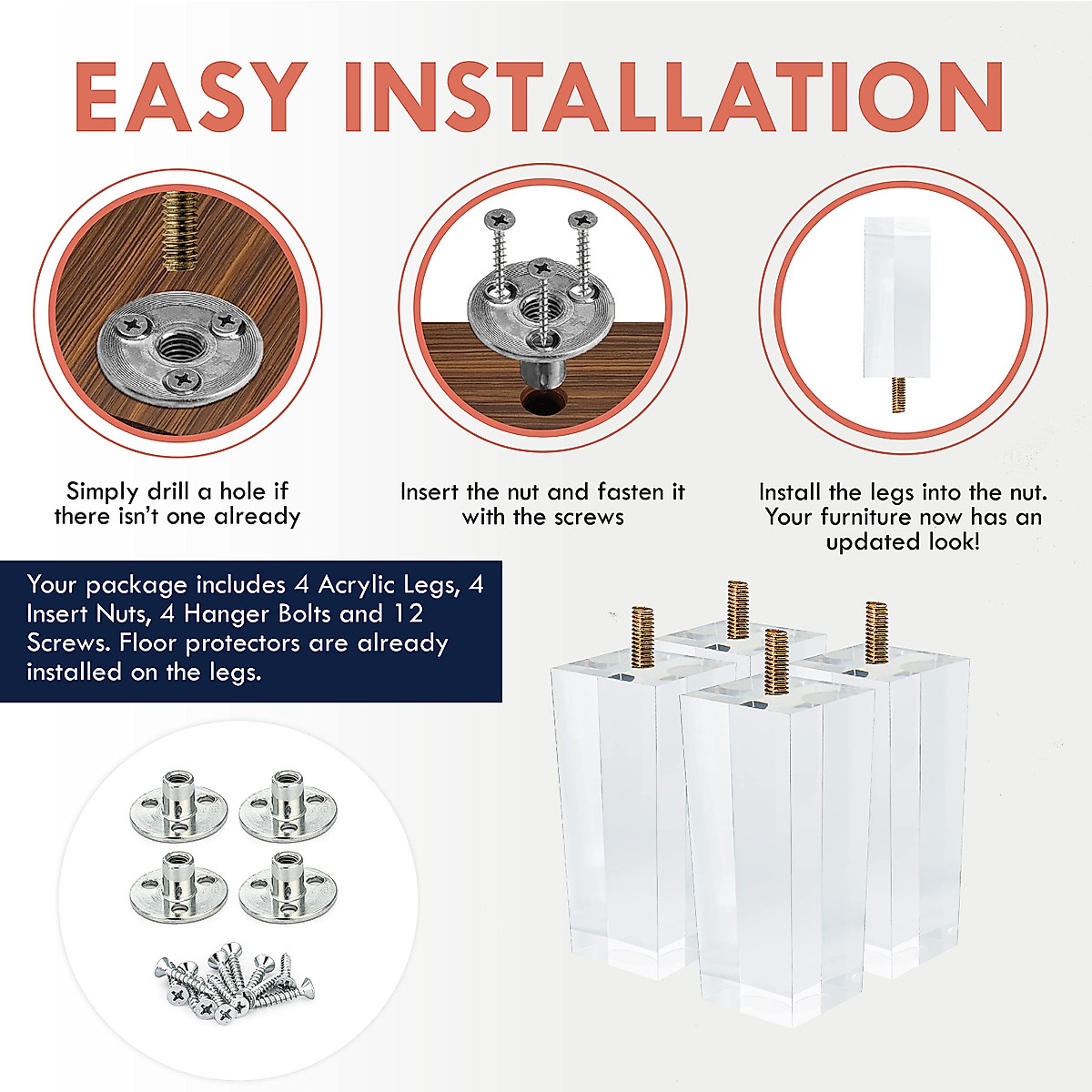 EASY INSTALLATION

Simply drill a hole if there isn't one already

Insert the nut and fasten it with the screws

Install the legs into the nut. Your furniture now has an updated look!

Your package includes 4 Acrylic Legs, 4 Insert Nuts, 4 Hanger Bolts and 12 Screws. Floor protectors are already installed on the legs.