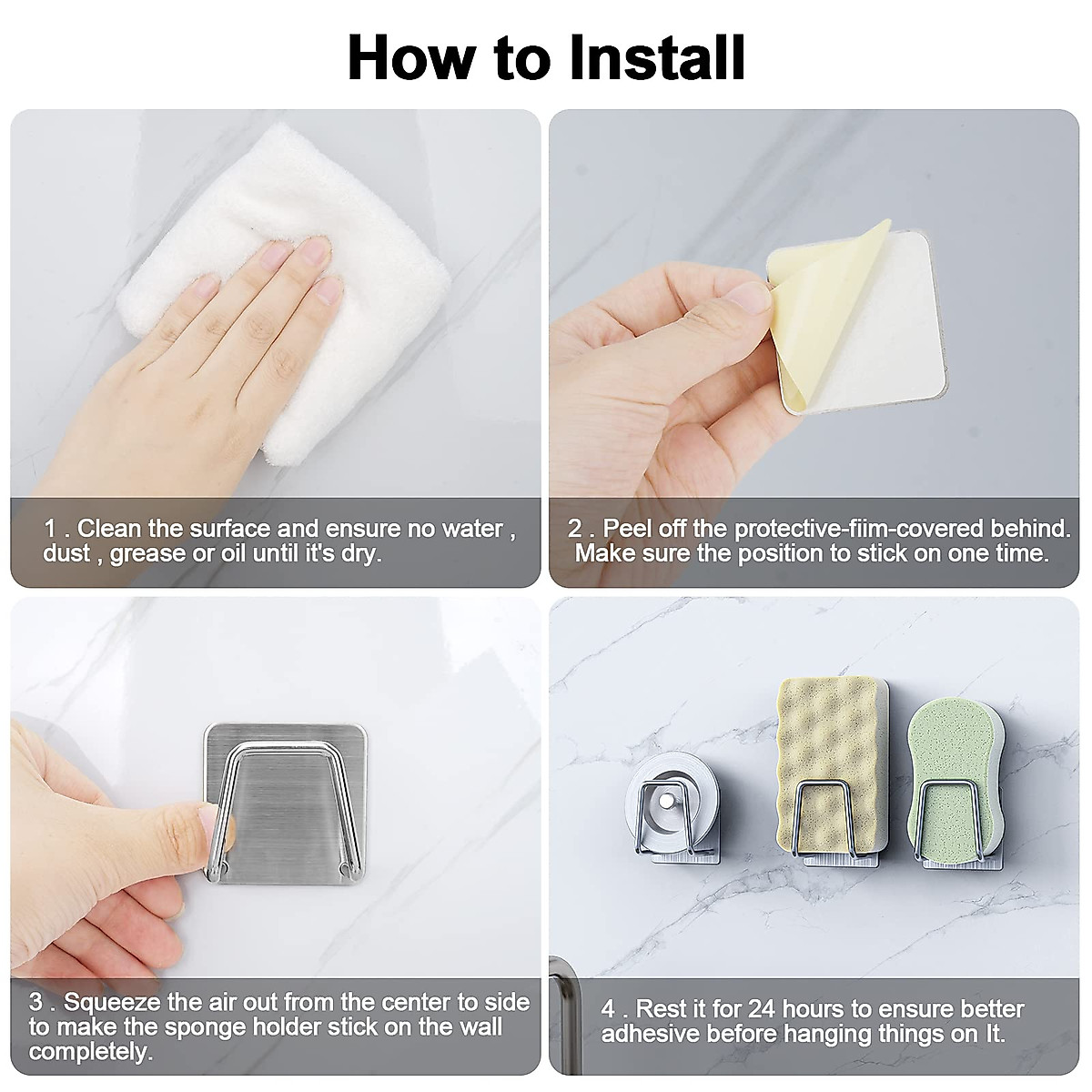 How to Install

1 . Clean the surface and ensure no water , dust , grease or oil until it's dry.

2 . Peel off the protective-fiim-covered behind. Make sure the position to stick on one time.

3 . Squeeze the air out from the center to side to make the sponge holder stick on the wall completely.

4 . Rest it for 24 hours to ensure better adhesive before hanging things on It.