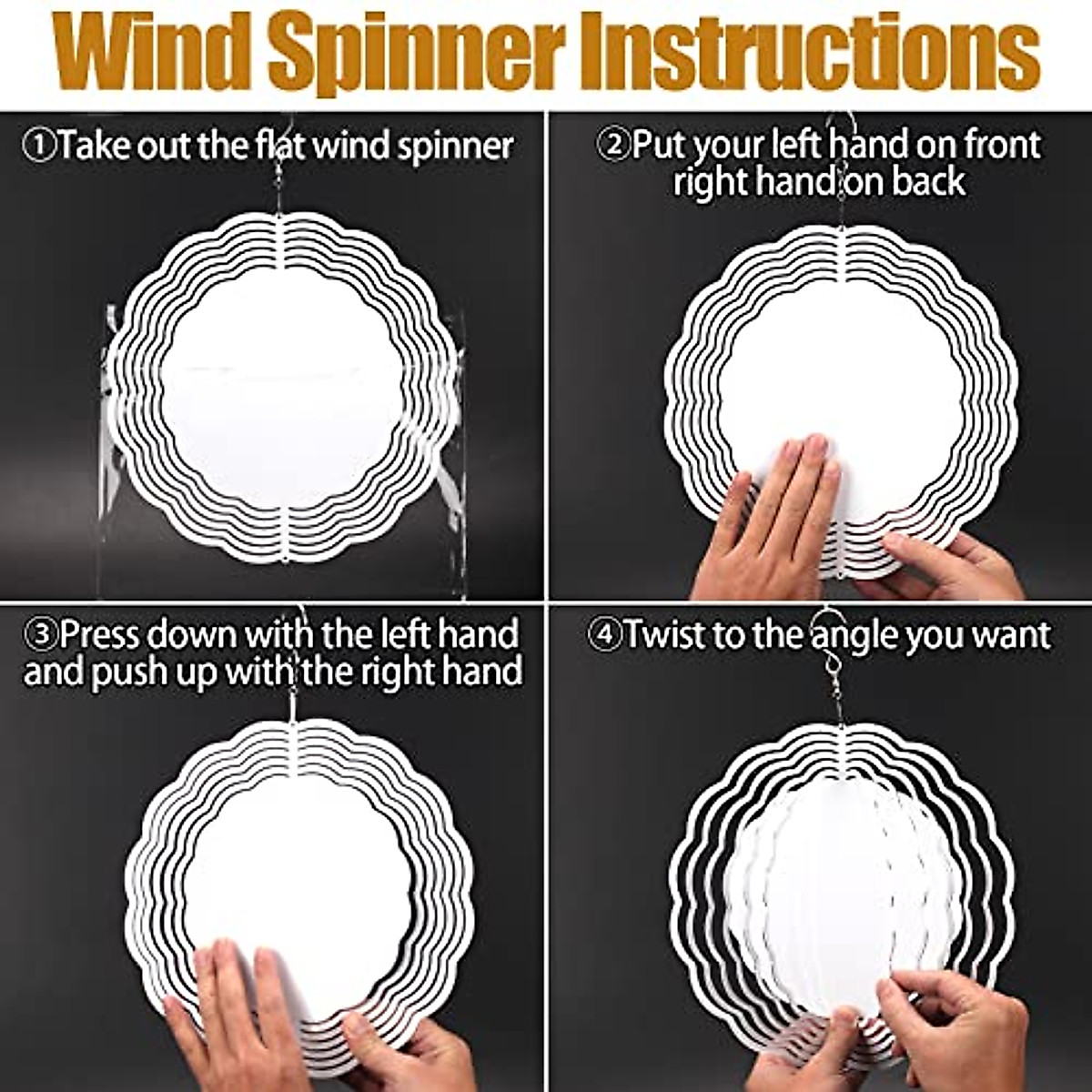 Wind Spinner Instructions

①Take out the flat wind spinner

②Put your left hand on front right hand on back

③Press down with the left hand and push up with the right hand

④Twist to the angle you want