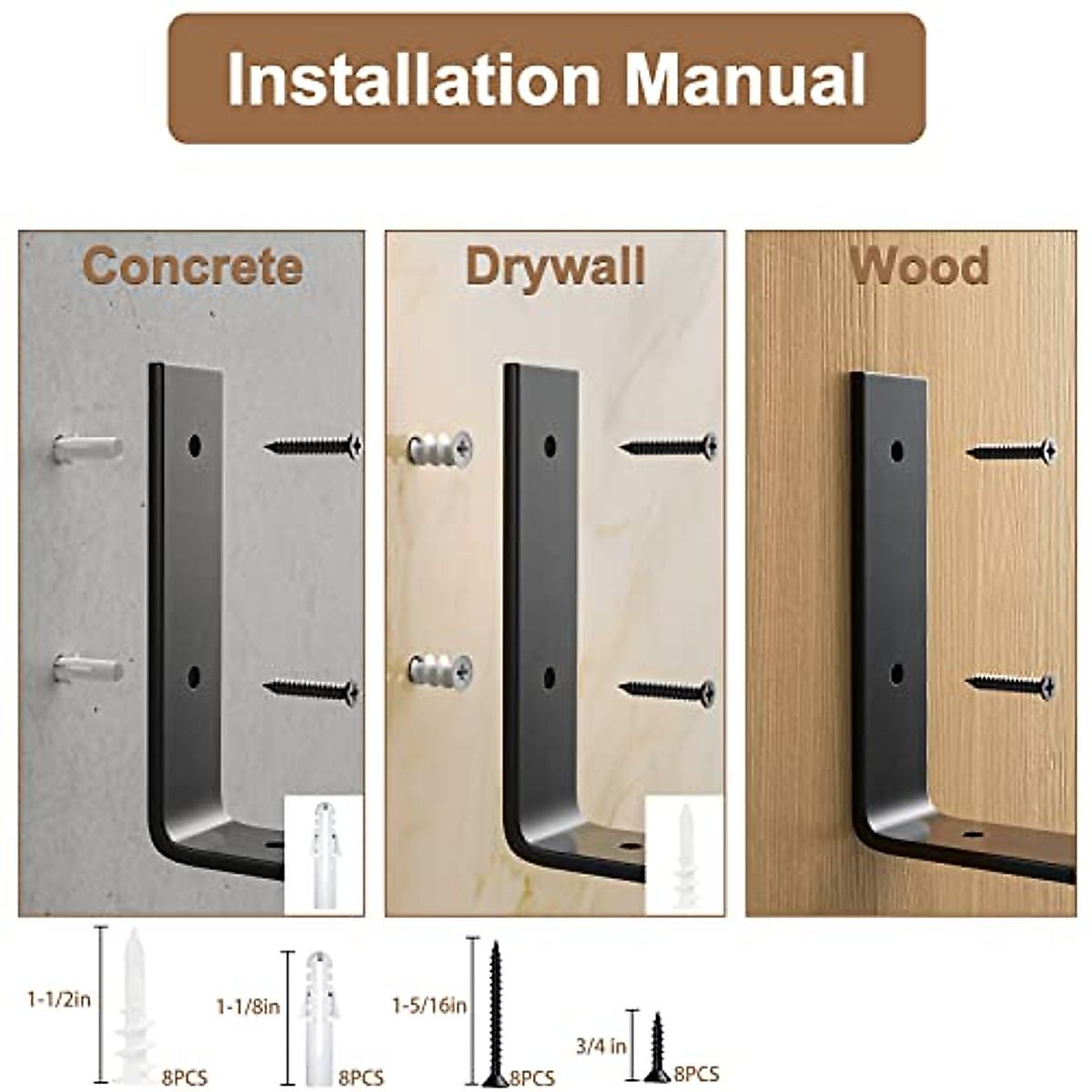 Installation Manual

Concrete

Drywall

Wood

1-1/2in

8PCS

1-1/8in

8PCS

1-5/16in

8PCS

3/4 in

8PCS