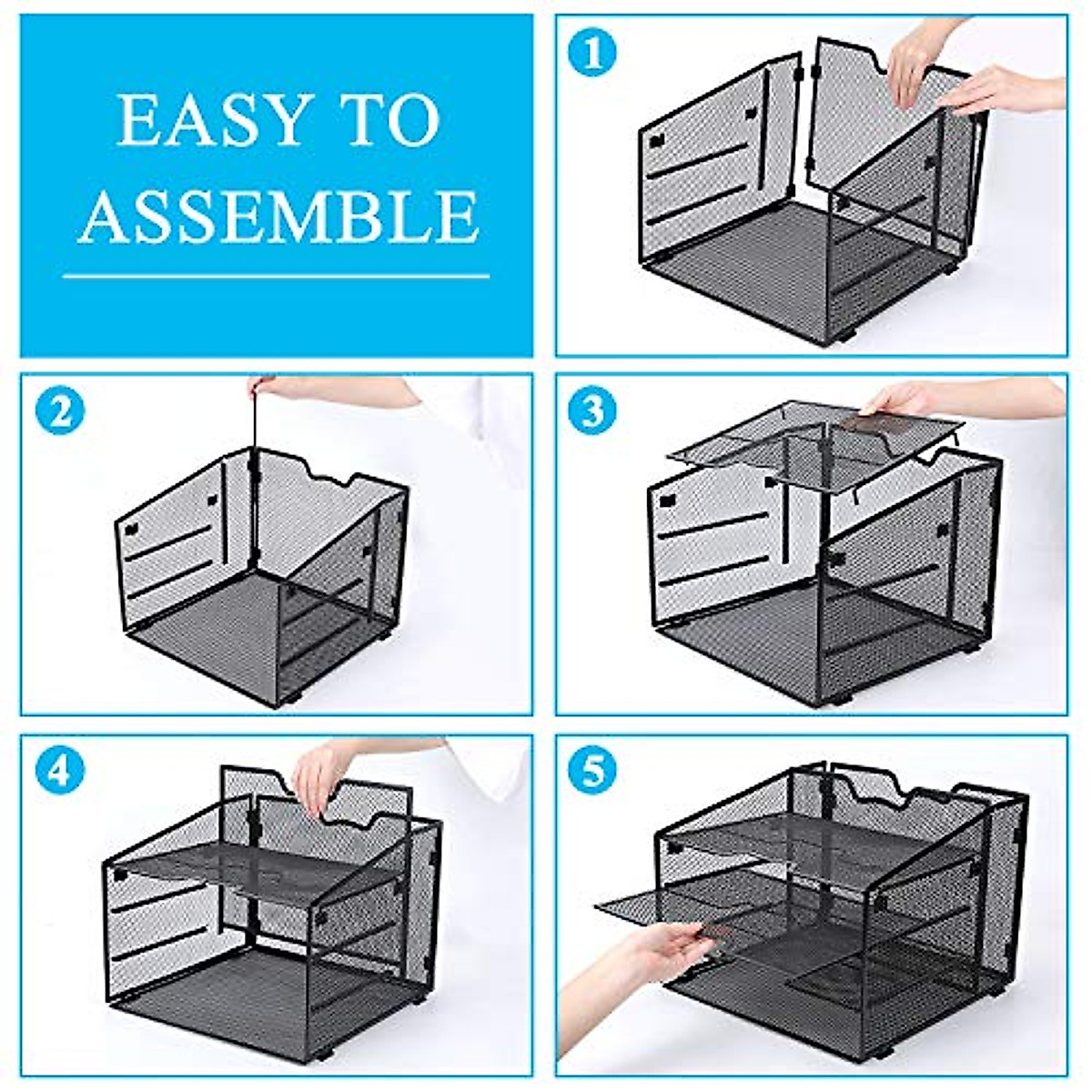 EASY TO ASSEMBLE

1

2

3

4

5