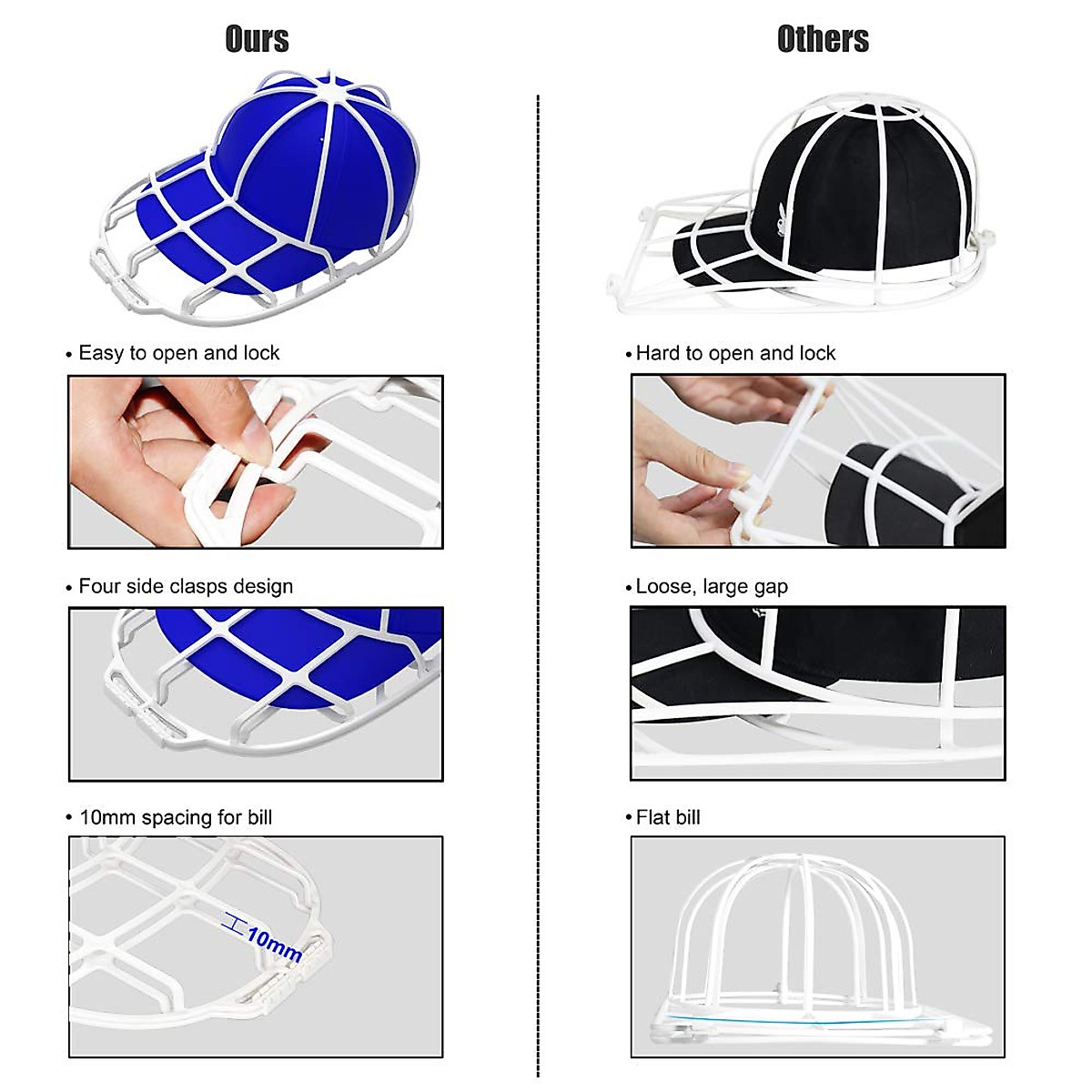 Ours

• Easy to open and lock

• Four side clasps design

• 10mm spacing for bill

10mm

Others

• Hard to open and lock

• Loose, large gap

• Flat bill