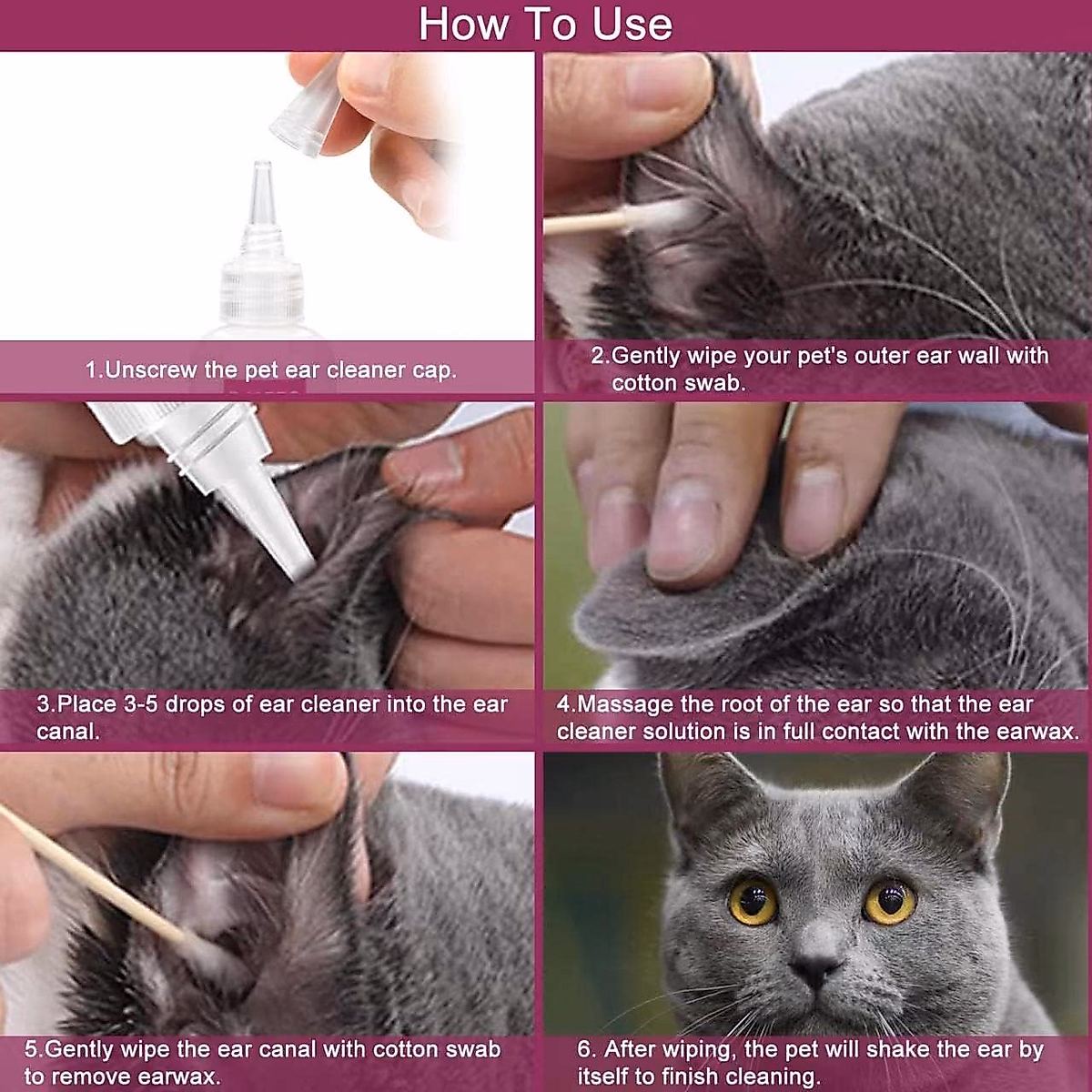 How To Use

1.Unscrew the pet ear cleaner cap.

2.Gently wipe your pet's outer ear wall with cotton swab.

3.Place 3-5 drops of ear cleaner into the ear canal.

4.Massage the root of the ear so that the ear cleaner solution is in full contact with the earwax.

5.Gently wipe the ear canal with cotton swab to remove earwax.

6. After wiping, the pet will shake the ear by itself to finish cleaning.