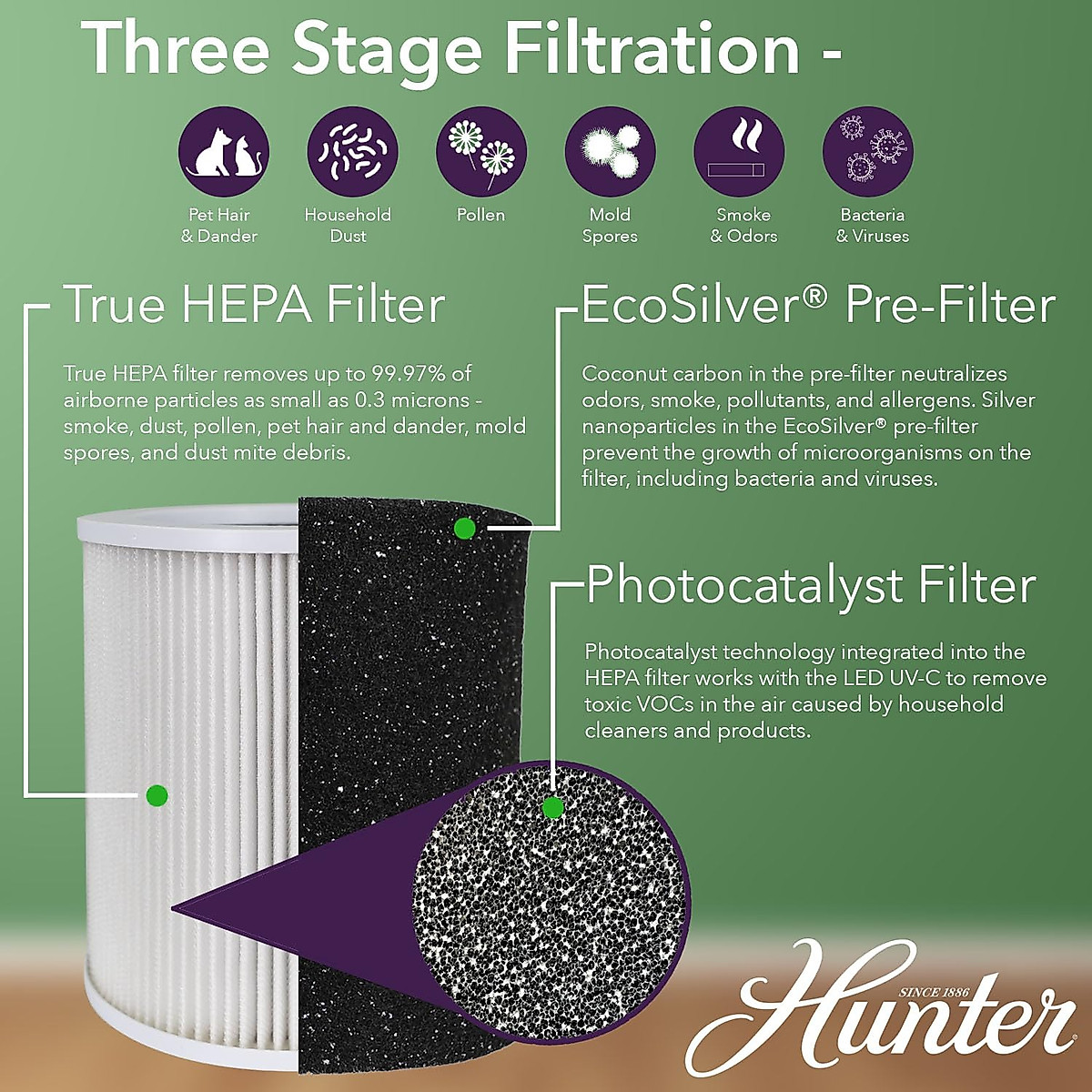 Three Stage Filtration -

Pet Hair & Dander

Household Dust

Pollen

Mold Spores

Smoke & Odors

Bacteria & Viruses

True HEPA Filter

True HEPA filter removes up to 99.97% of airborne particles as small as 0.3 microns - smoke, dust, pollen, pet hair and dander, mold spores, and dust mite debris.

EcoSilver® Pre-Filter

Coconut carbon in the pre-filter neutralizes odors, smoke, pollutants, and allergens. Silver nanoparticles in the EcoSilver® pre-filter prevent the growth of microorganisms on the filter, including bacteria and viruses.

Photocatalyst Filter

Photocatalyst technology integrated into the HEPA filter works with the LED UV-C to remove toxic VOCs in the air caused by household cleaners and products.

SINCE 1886

Hunter