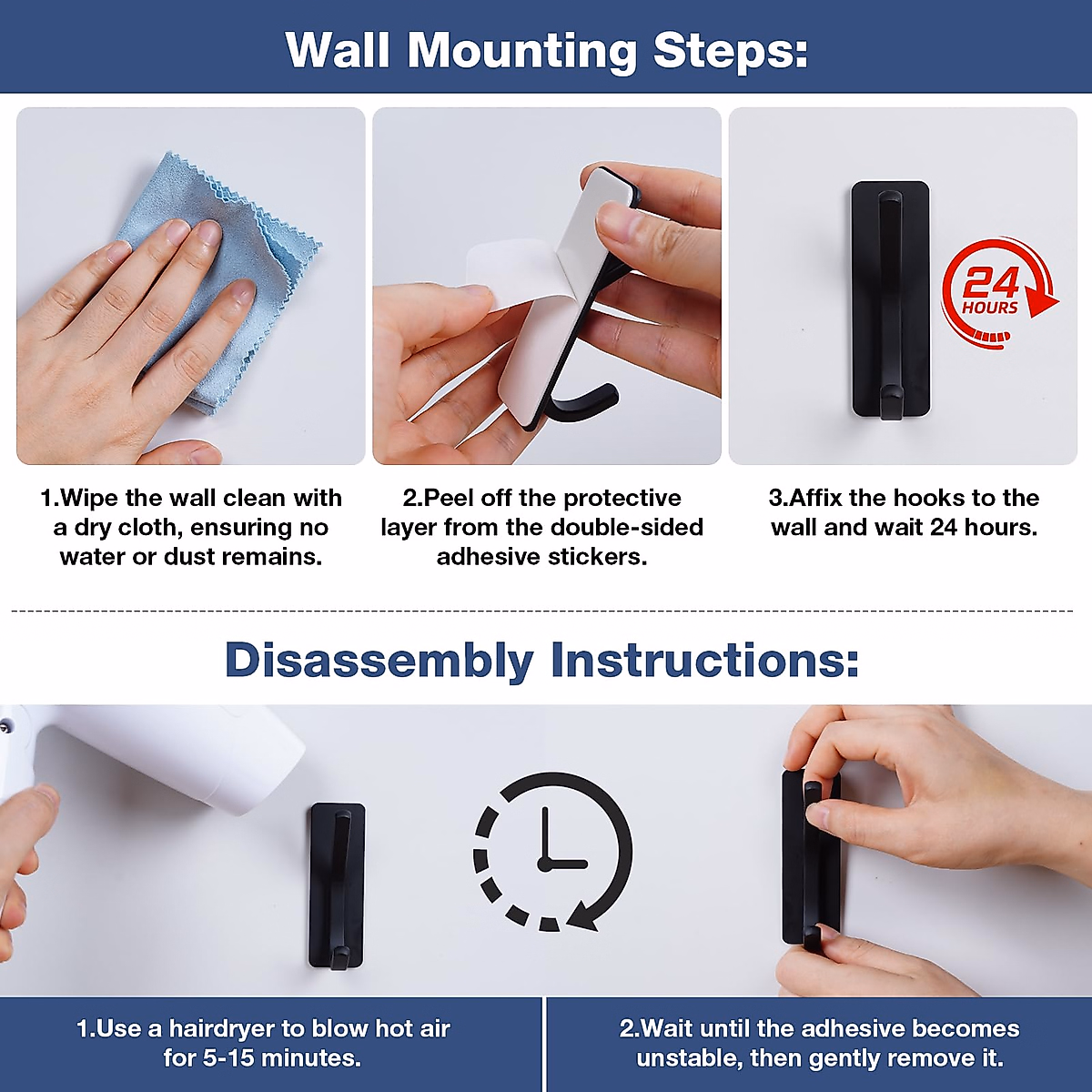 Wall Mounting Steps:

24 HOURS

1.Wipe the wall clean with a dry cloth, ensuring no water or dust remains.

2.Peel off the protective layer from the double-sided adhesive stickers.

3.Affix the hooks to the wall and wait 24 hours.

Disassembly Instructions:

1.Use a hairdryer to blow hot air for 5-15 minutes.

2.Wait until the adhesive becomes unstable, then gently remove it.