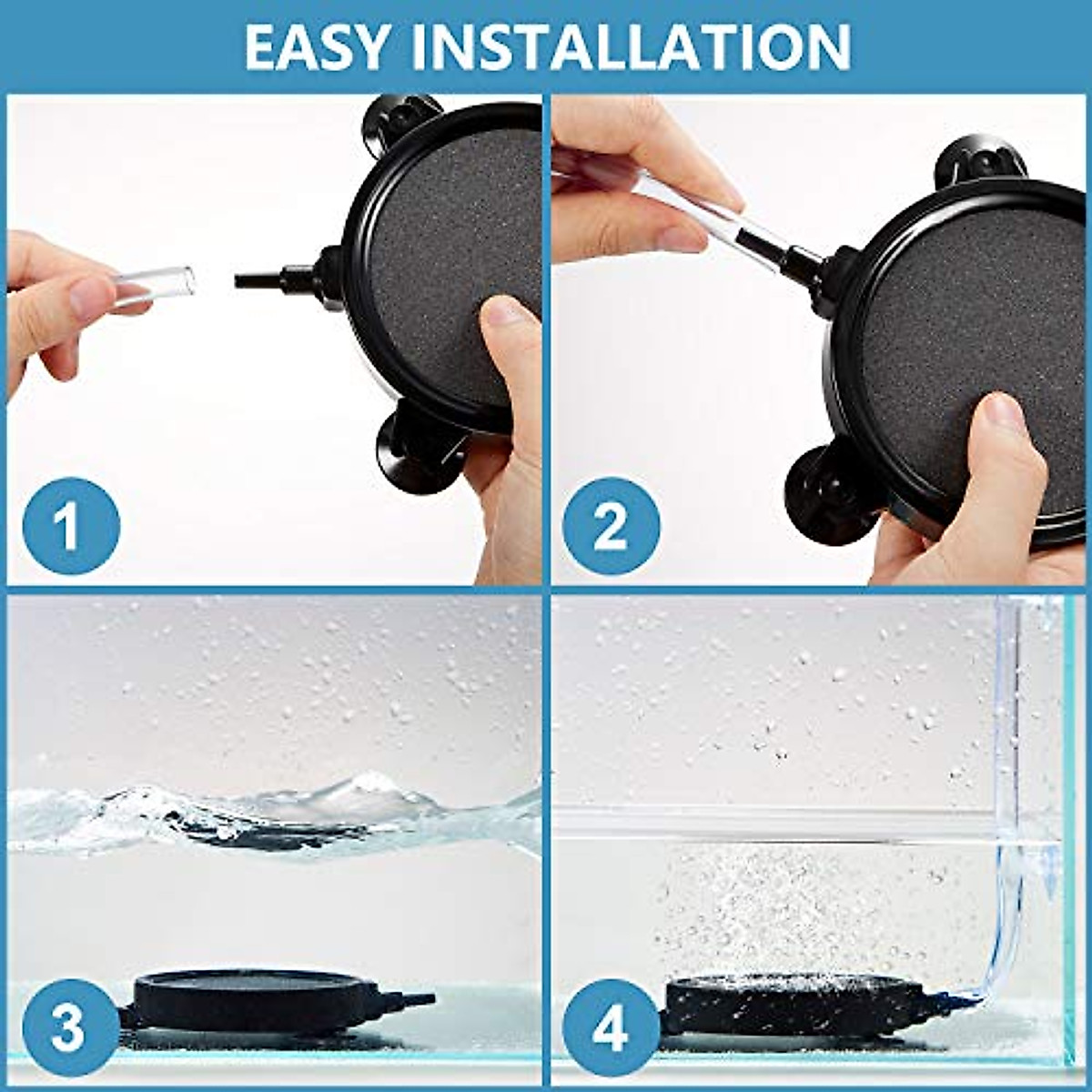 EASY INSTALLATION

1

2

3

4