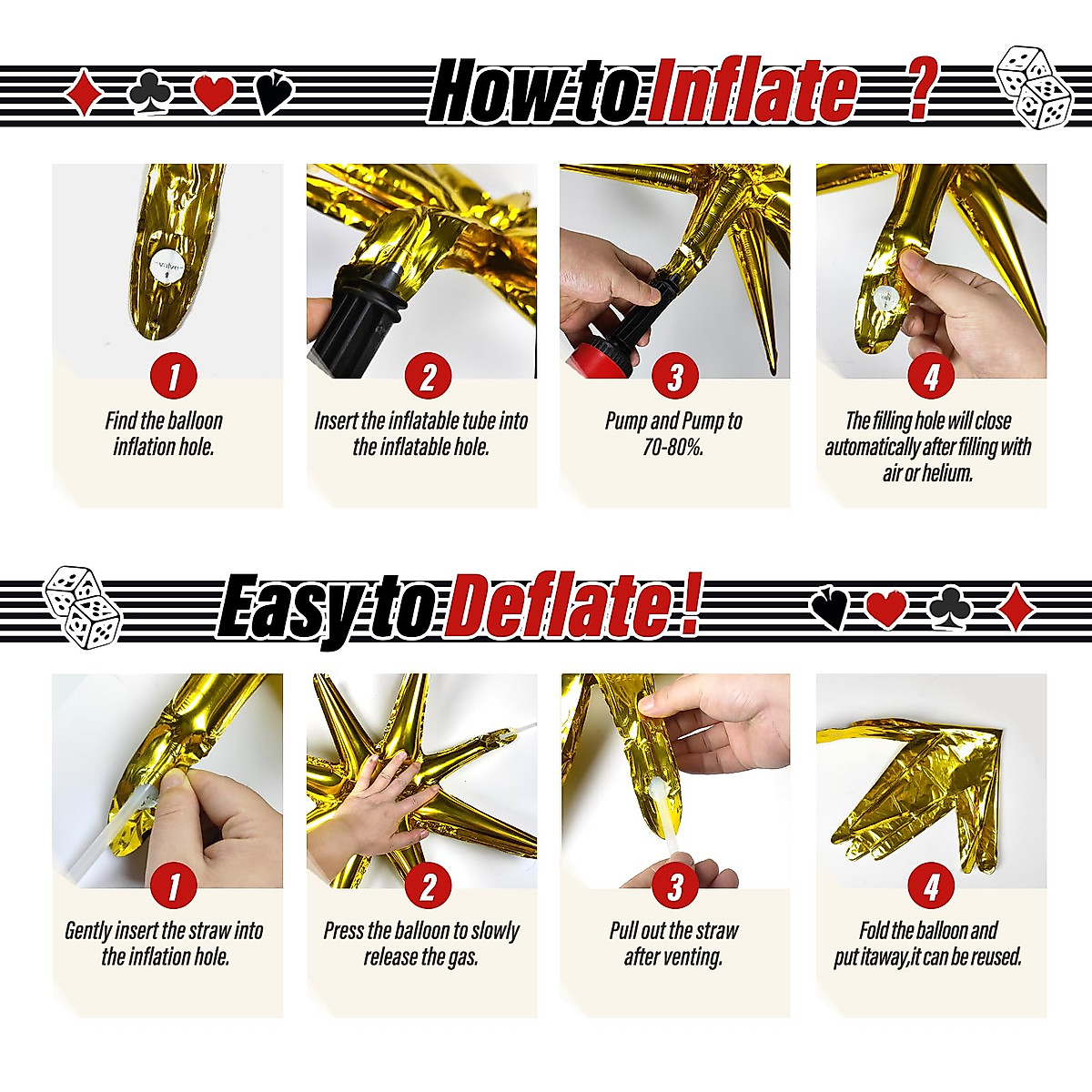 How to Inflate ?

1
Find the balloon inflation hole.

2
Insert the inflatable tube into the inflatable hole.

3
Pump and Pump to 70-80%.

4
The filling hole will close automatically after filling with air or helium.

Easy to Deflate !

1
Gently insert the straw into the inflation hole.

2
Press the balloon to slowly release the gas.

3
Pull out the straw after venting.

4
Fold the balloon and put itaway,it can be reused.