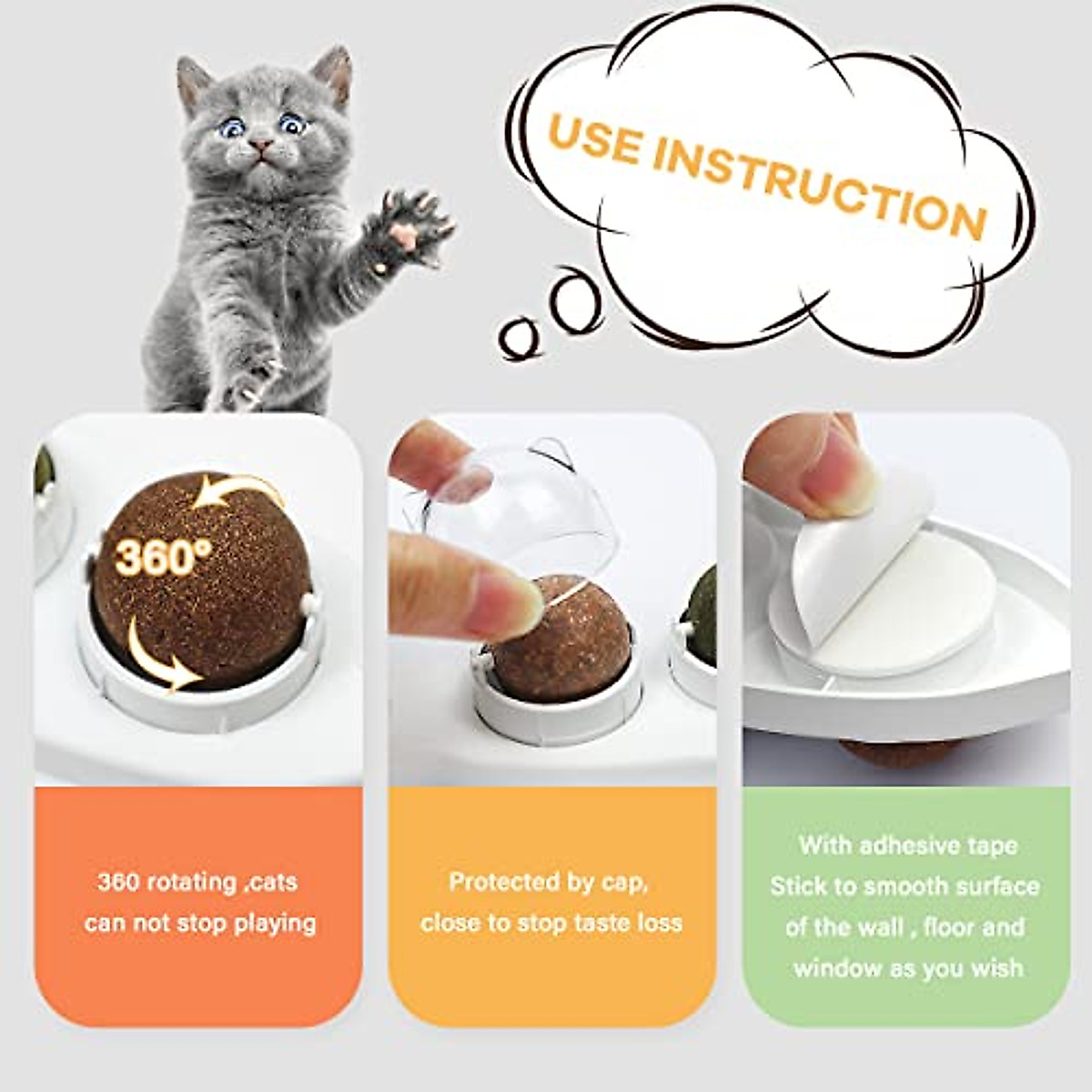 USE INSTRUCTION

360°

360 rotating ,cats can not stop playing

Protected by cap, close to stop taste loss

With adhesive tape Stick to smooth surface of the wall , floor and window as you wish