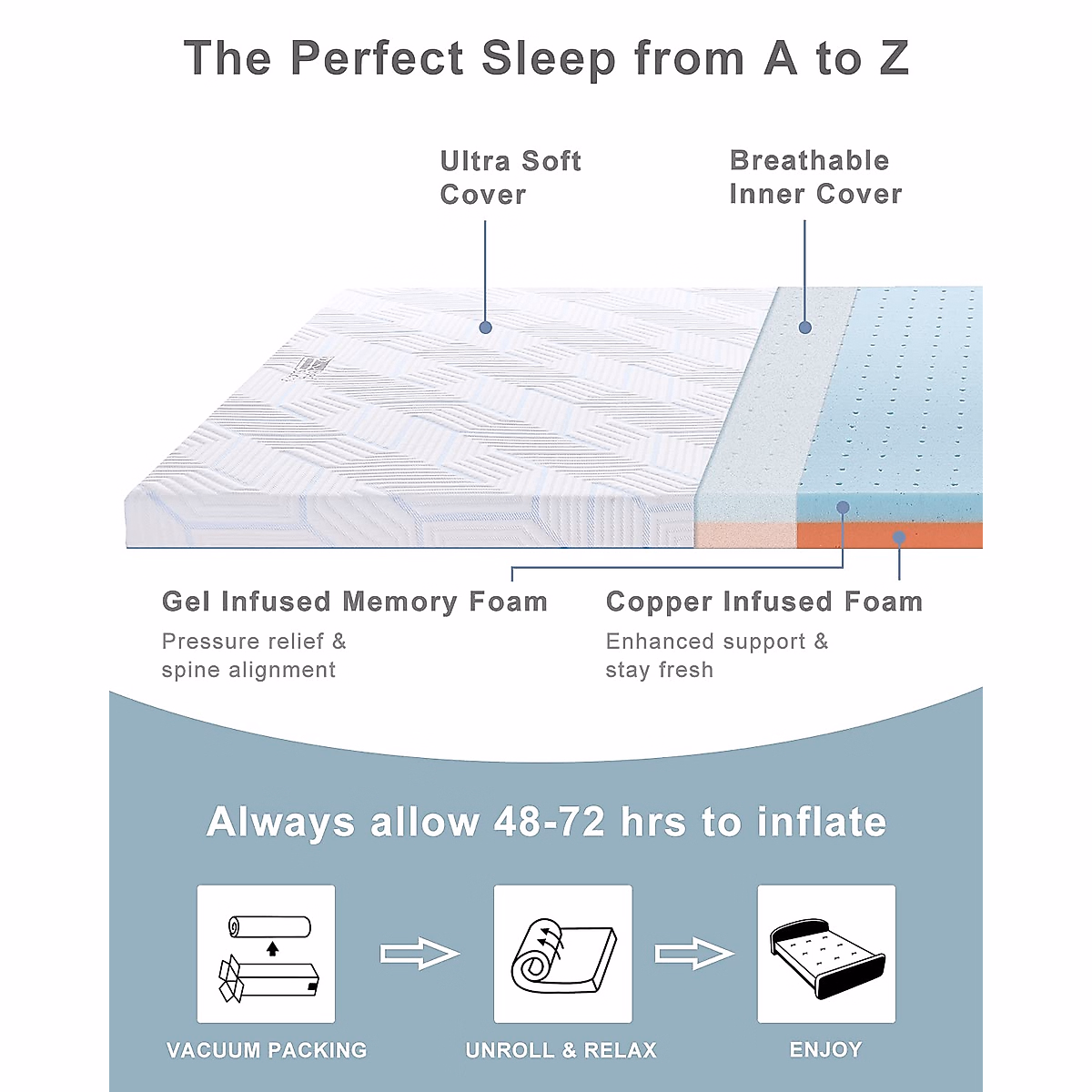 The Perfect Sleep from A to Z

Ultra Soft Cover

Breathable Inner Cover

Gel Infused Memory Foam

Pressure relief & spine alignment

Copper Infused Foam

Enhanced support & stay fresh

Always allow 48-72 hrs to inflate

VACUUM PACKING

UNROLL & RELAX

ENJOY