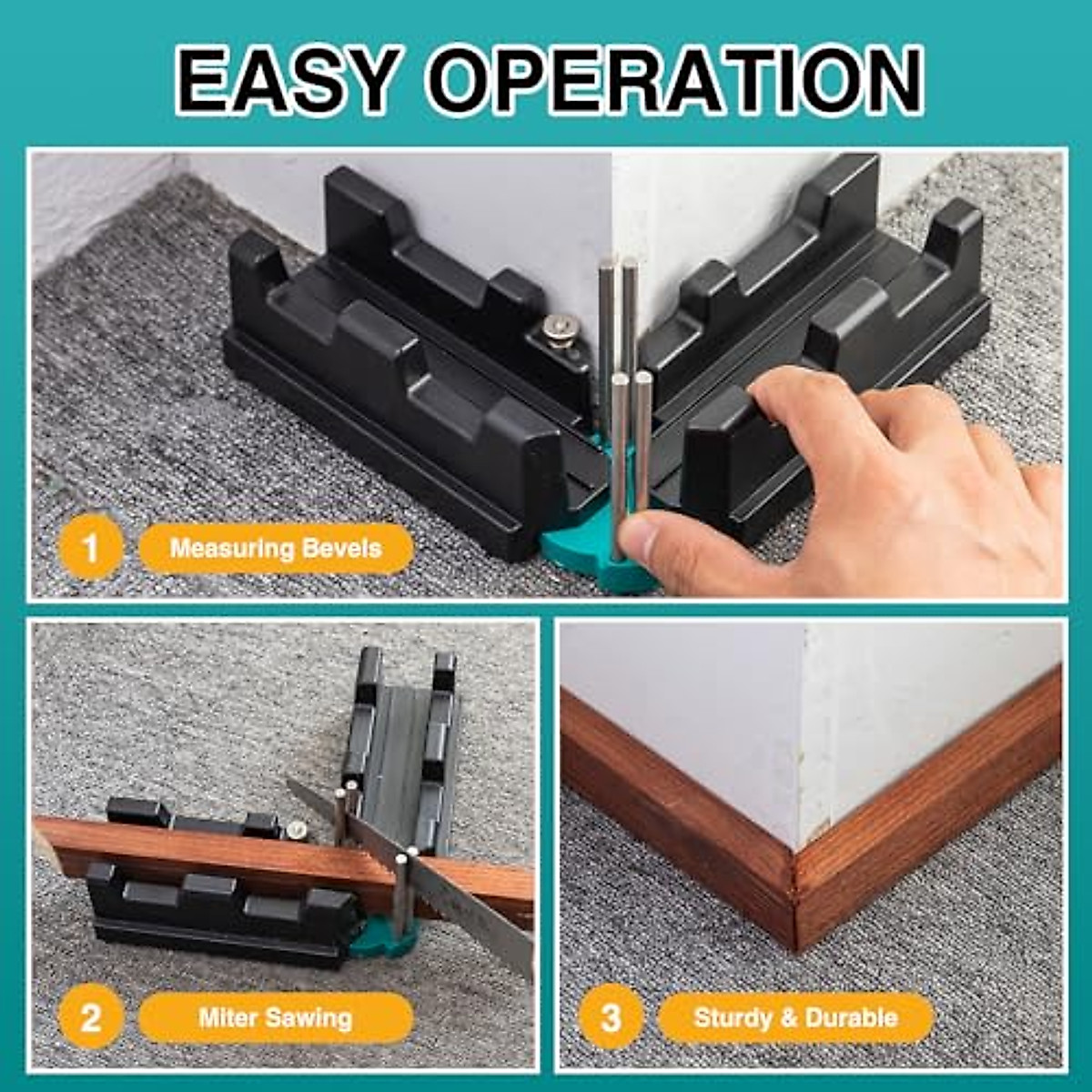 EASY OPERATION

1 Measuring Bevels

2 Miter Sawing

3 Sturdy & Durable