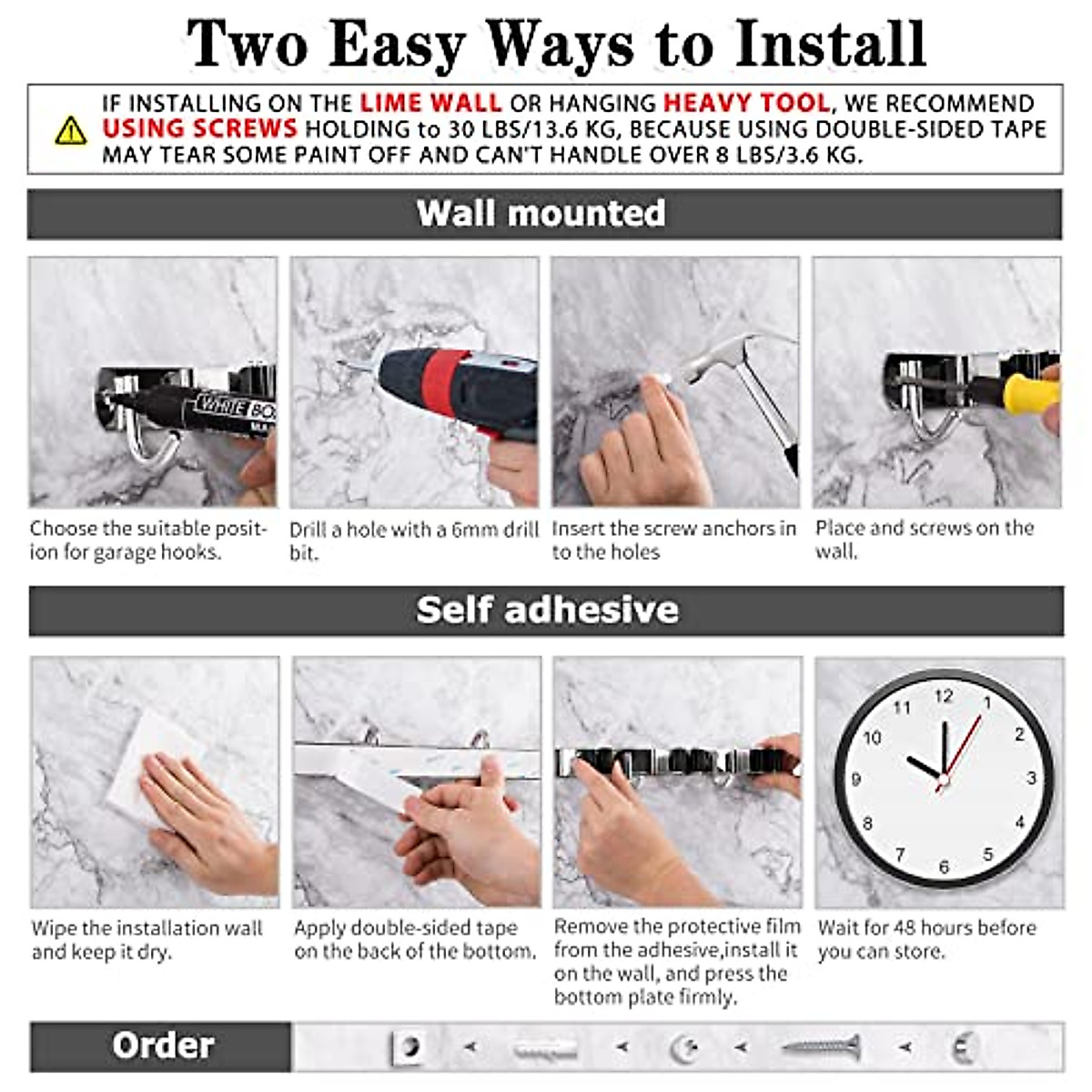 Two Easy Ways to Install

IF INSTALLING ON THE LIME WALL OR HANGING HEAVY TOOL, WE RECOMMEND USING SCREWS HOLDING to 30 LBS/13.6 KG, BECAUSE USING DOUBLE-SIDED TAPE MAY TEAR SOME PAINT OFF AND CAN'T HANDLE OVER 8 LBS/3.6 KG.

Wall mounted

WHITE BO

Choose the suitable position for garage hooks.

Drill a hole with a 6mm drill bit.

Insert the screw anchors in to the holes

Place and screws on the wall.

Self adhesive

12 1 2 3 4 5 6 7 8 9 10 11

Wipe the installation wall and keep it dry.

Apply double-sided tape on the back of the bottom.

Remove the protective film from the adhesive,install it on the wall, and press the bottom plate firmly.

Wait for 48 hours before you can store.

Order