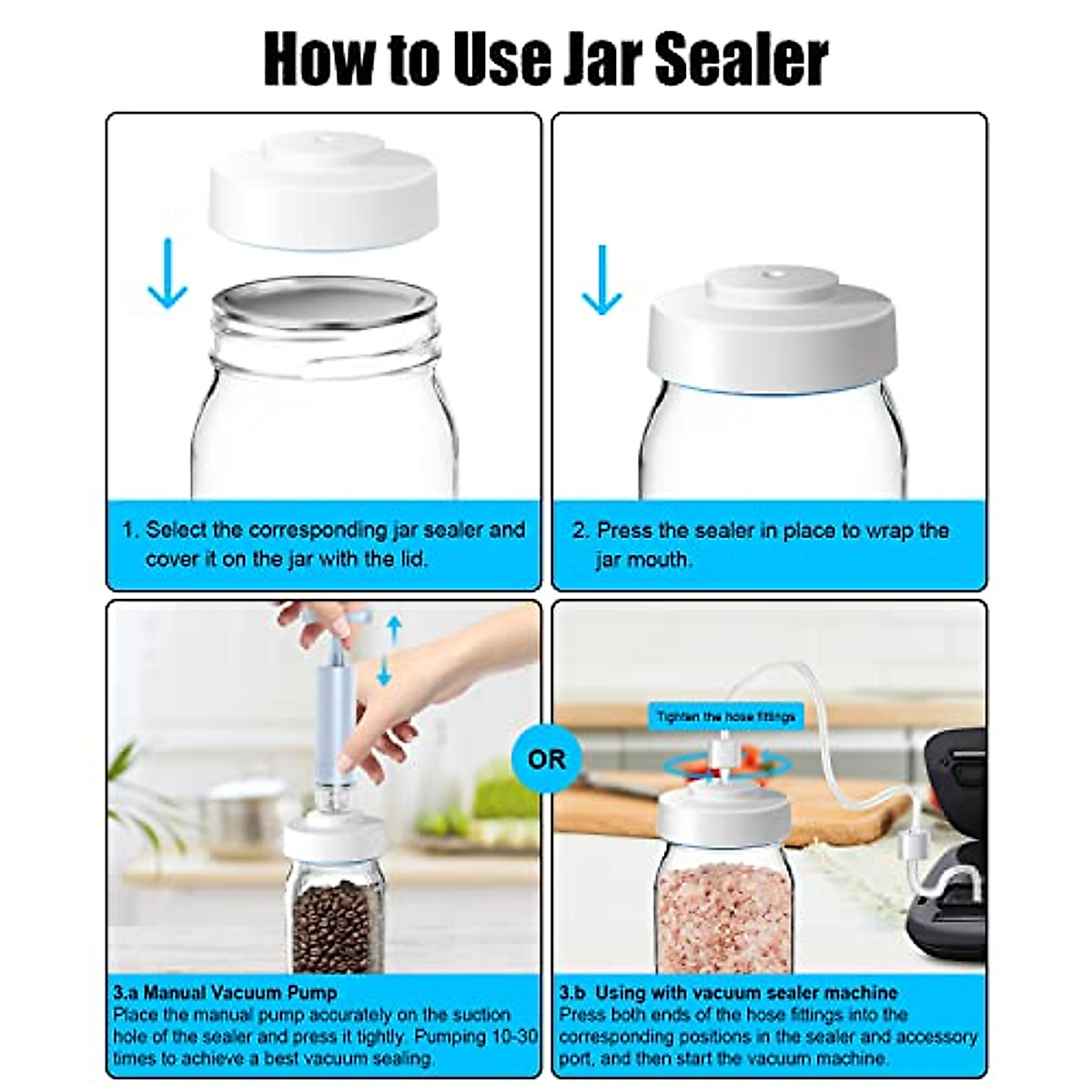 How to Use Jar Sealer

1. Select the corresponding jar sealer and cover it on the jar with the lid.

2. Press the sealer in place to wrap the jar mouth.

OR

Tighten the hose fittings

3.a Manual Vacuum Pump
Place the manual pump accurately on the suction hole of the sealer and press it tightly. Pumping 10-30 times to achieve a best vacuum sealing.

3.b Using with vacuum sealer machine
Press both ends of the hose fittings into the corresponding positions in the sealer and accessory port, and then start the vacuum machine.