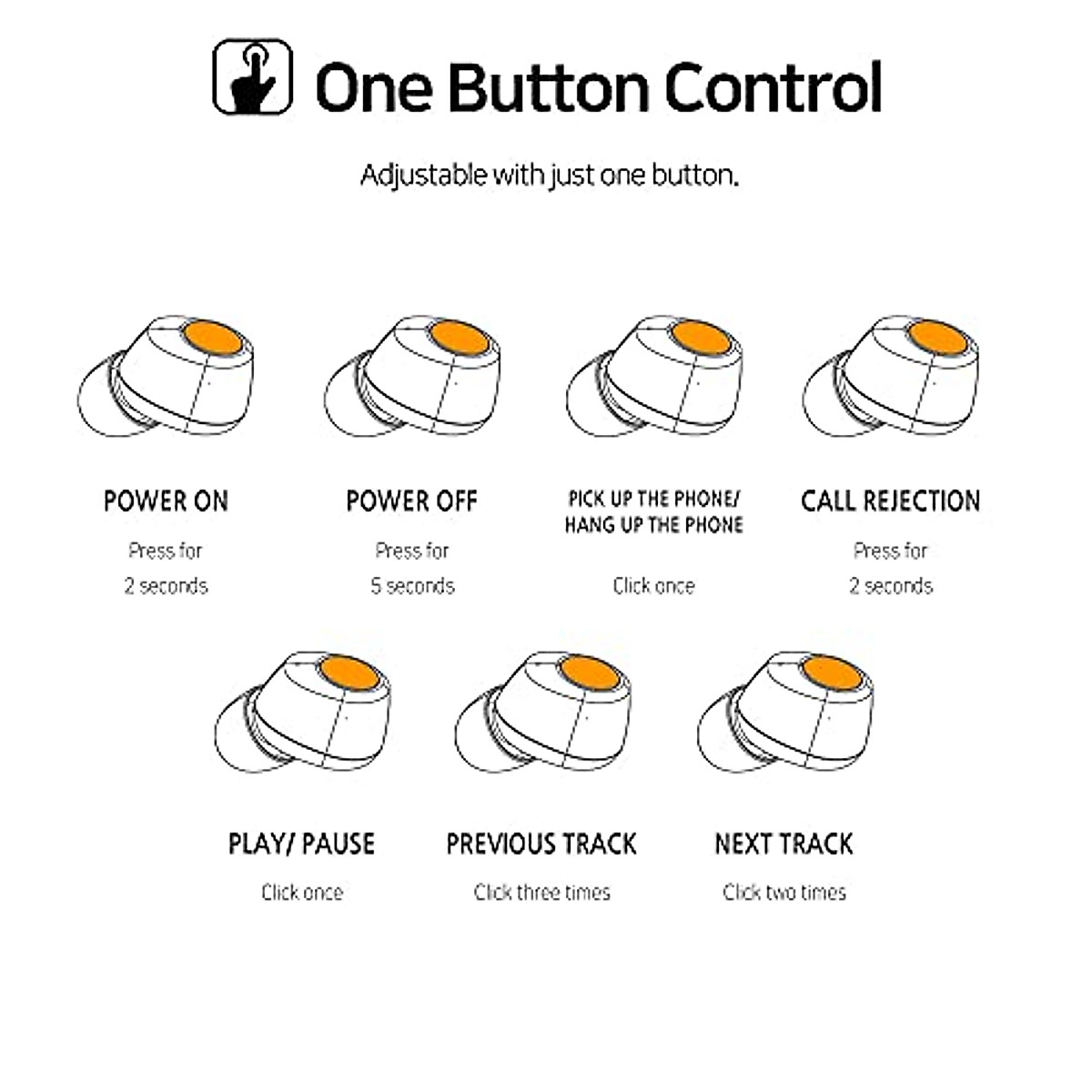 One Button Control

Adjustable with just one button.

POWER ON

Press for 2 seconds

POWER OFF

Press for 5 seconds

PICK UP THE PHONE/ HANG UP THE PHONE

Click once

CALL REJECTION

Press for 2 seconds

PLAY/ PAUSE

Click once

PREVIOUS TRACK

Click three times

NEXT TRACK

Click two times