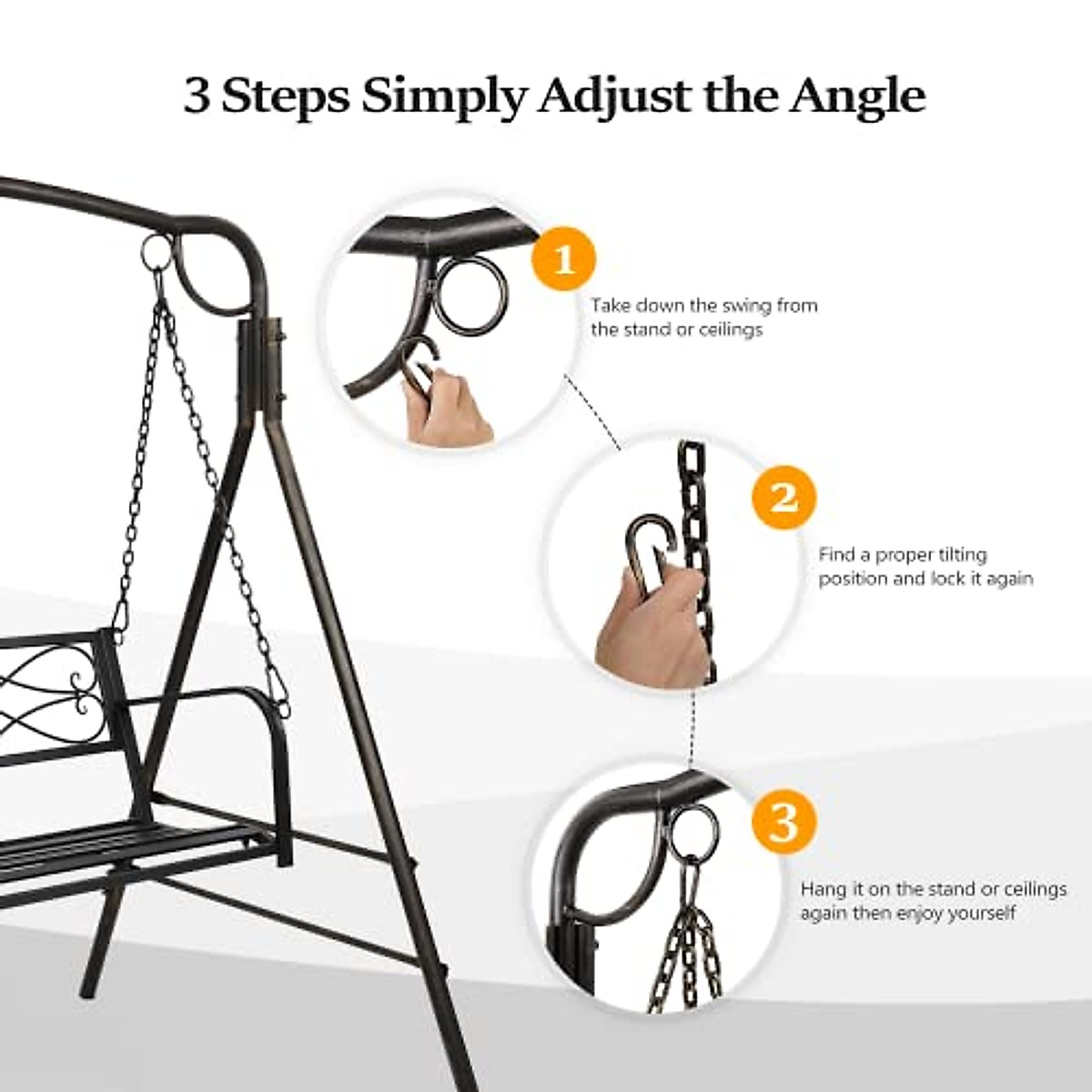 3 Steps Simply Adjust the Angle

1

Take down the swing from the stand or ceilings

2

Find a proper tilting position and lock it again

3

Hang it on the stand or ceilings again then enjoy yourself