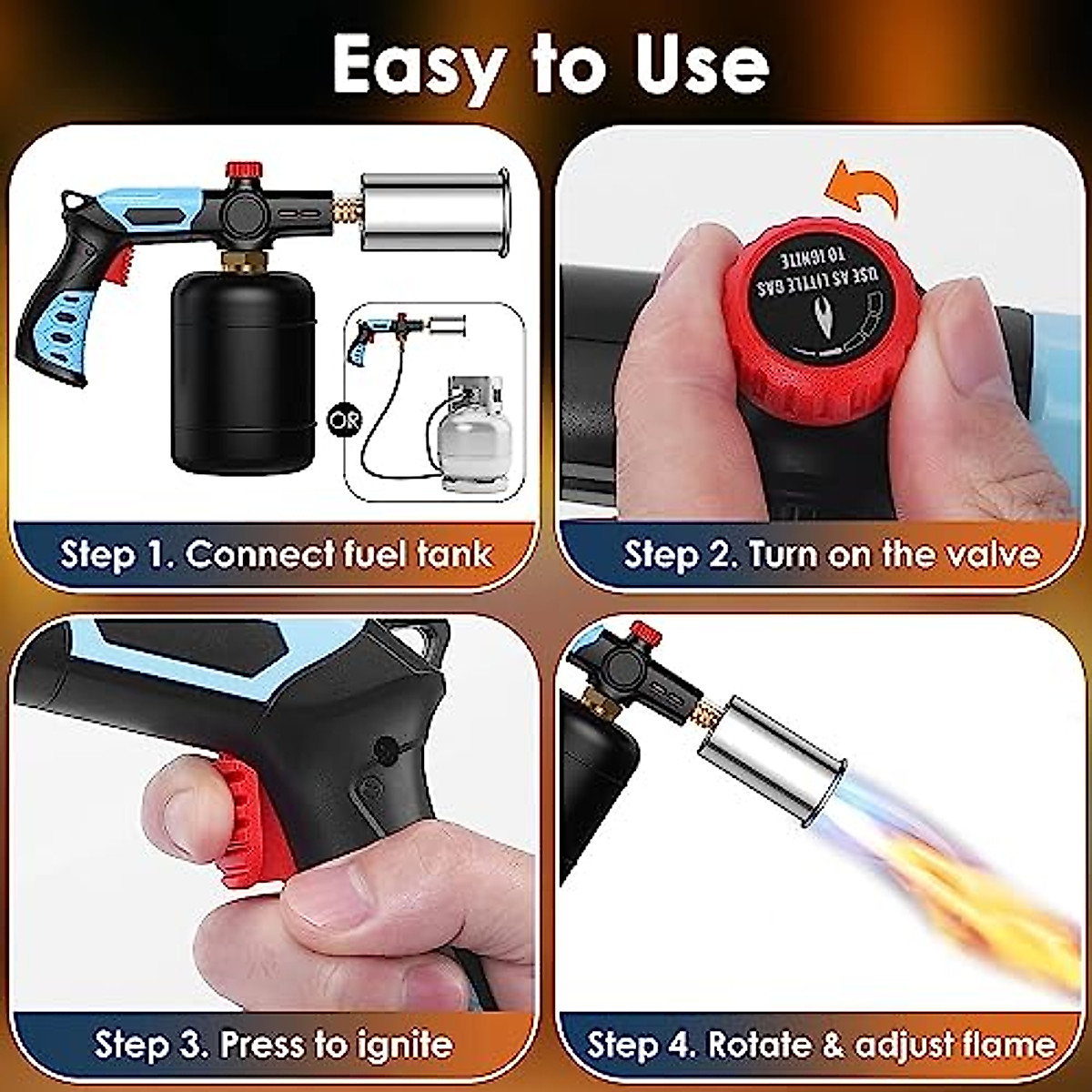 Easy to Use

OR

Step 1. Connect fuel tank

USE AS LITTLE GAS TO IGNITE

Step 2. Turn on the valve

Step 3. Press to ignite

Step 4. Rotate & adjust flame