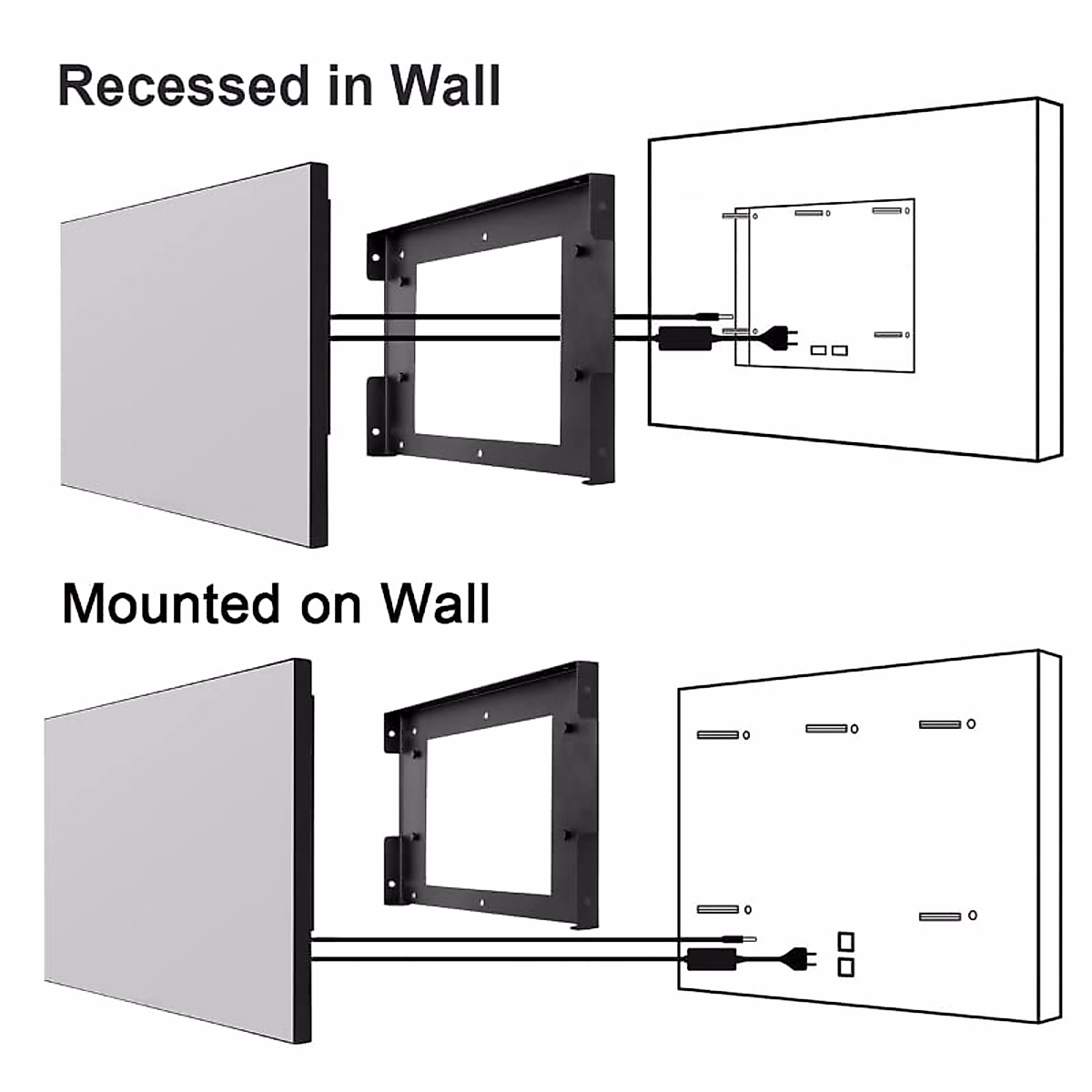 Recessed in Wall

Mounted on Wall