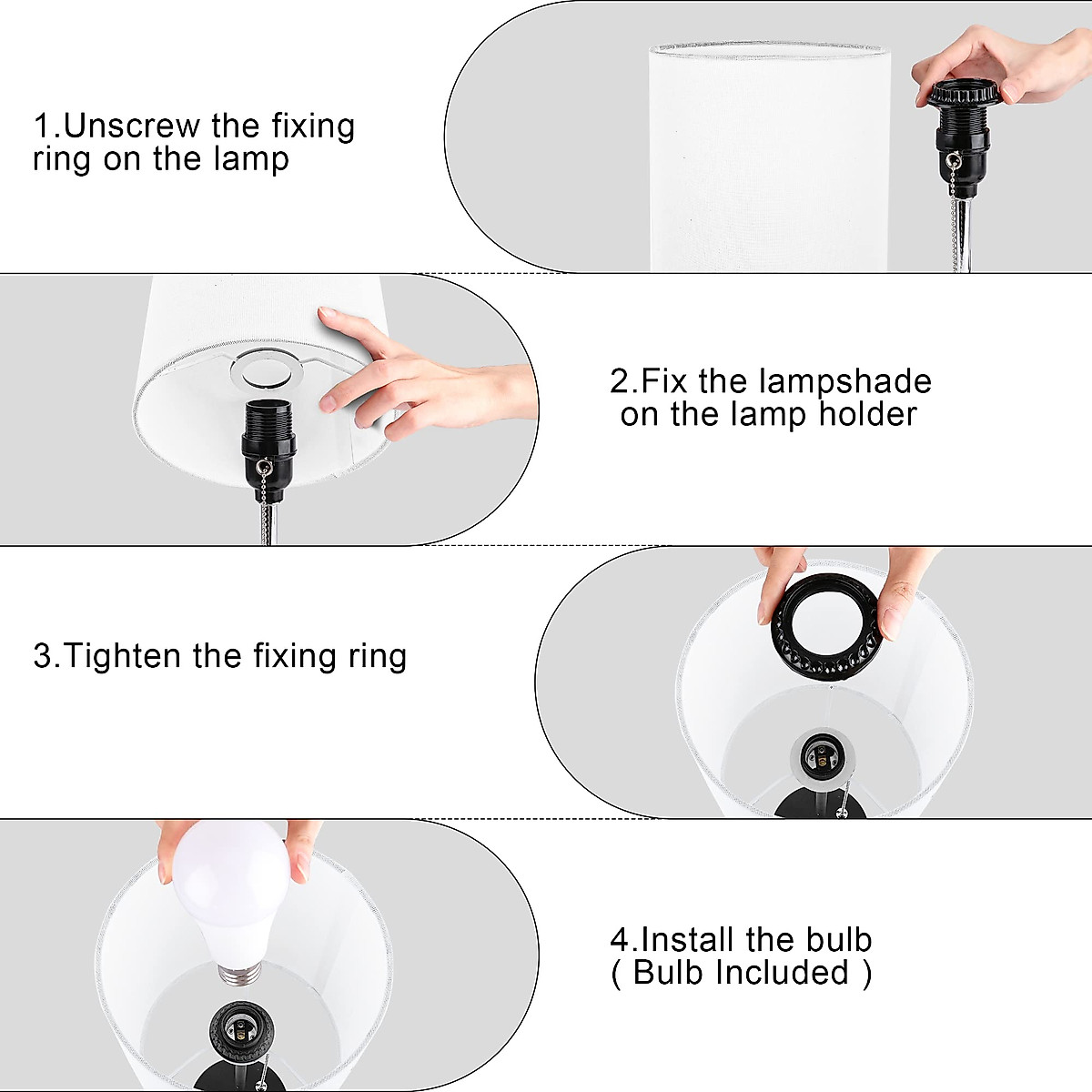 1.Unscrew the fixing ring on the lamp

2.Fix the lampshade on the lamp holder

3.Tighten the fixing ring

4.Install the bulb ( Bulb Included )