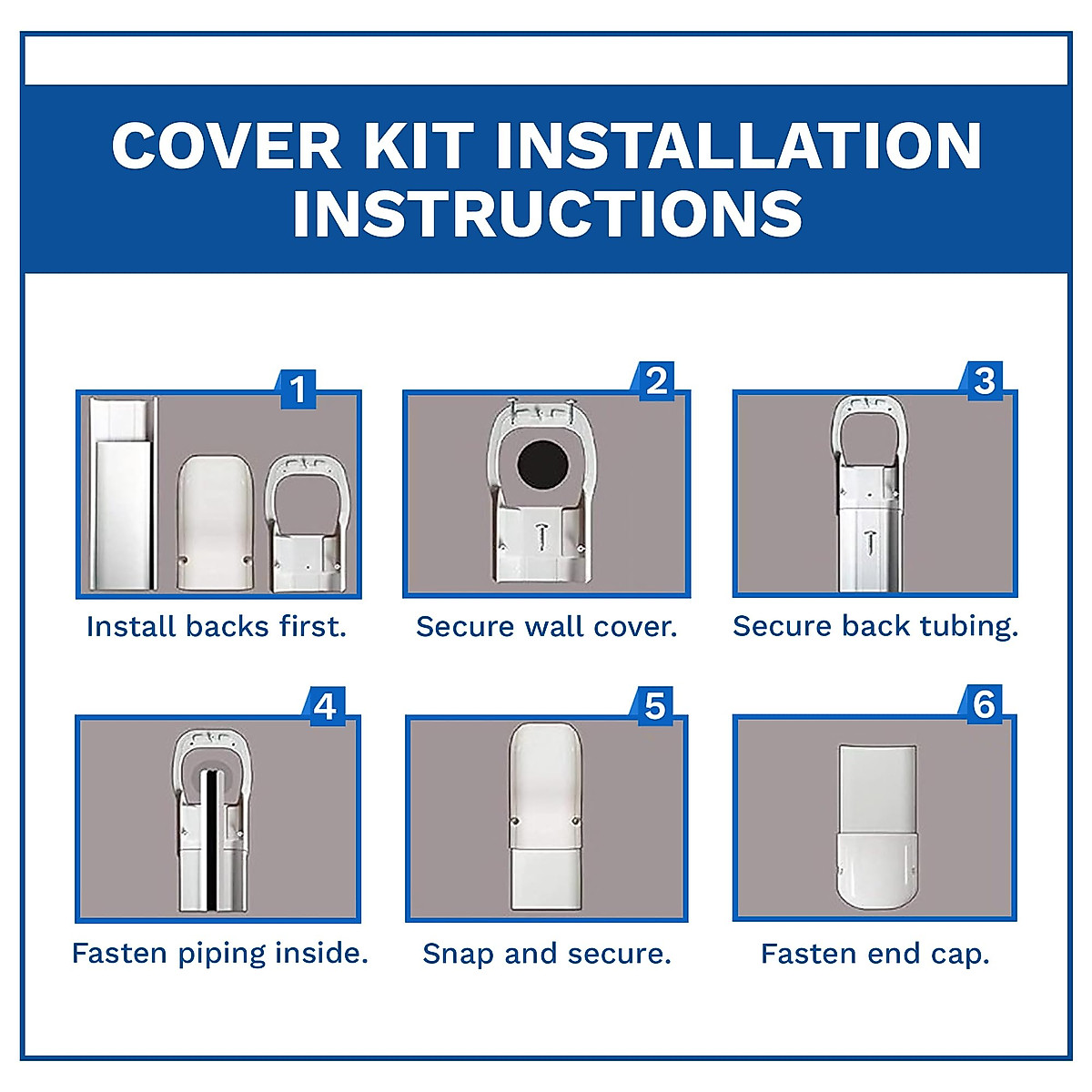 COVER KIT INSTALLATION INSTRUCTIONS

1
Install backs first.

2
Secure wall cover.

3
Secure back tubing.

4
Fasten piping inside.

5
Snap and secure.

6
Fasten end cap.