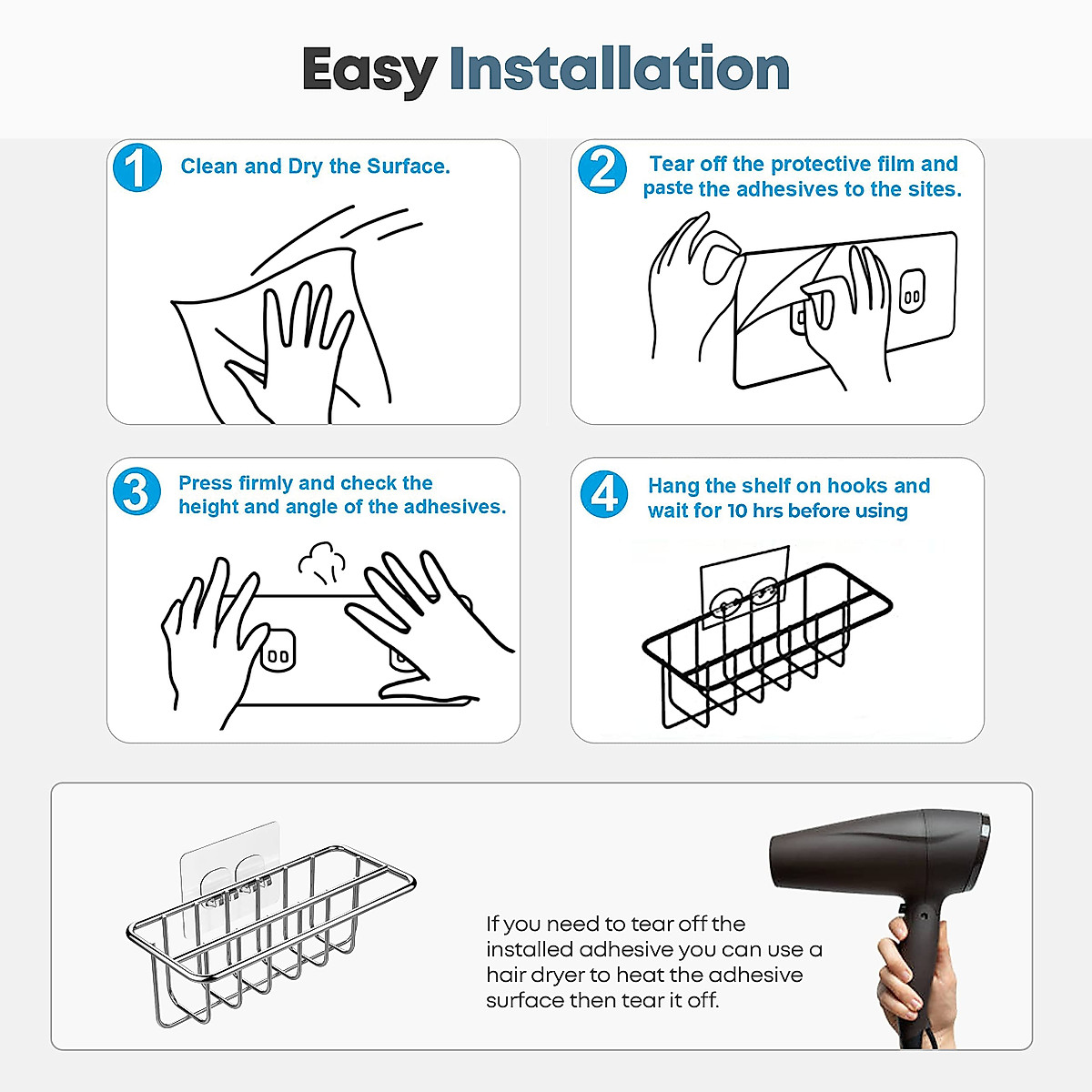 Easy Installation

1 Clean and Dry the Surface.

2 Tear off the protective film and paste the adhesives to the sites.

3 Press firmly and check the height and angle of the adhesives.

4 Hang the shelf on hooks and wait for 10 hrs before using

If you need to tear off the installed adhesive you can use a hair dryer to heat the adhesive surface then tear it off.