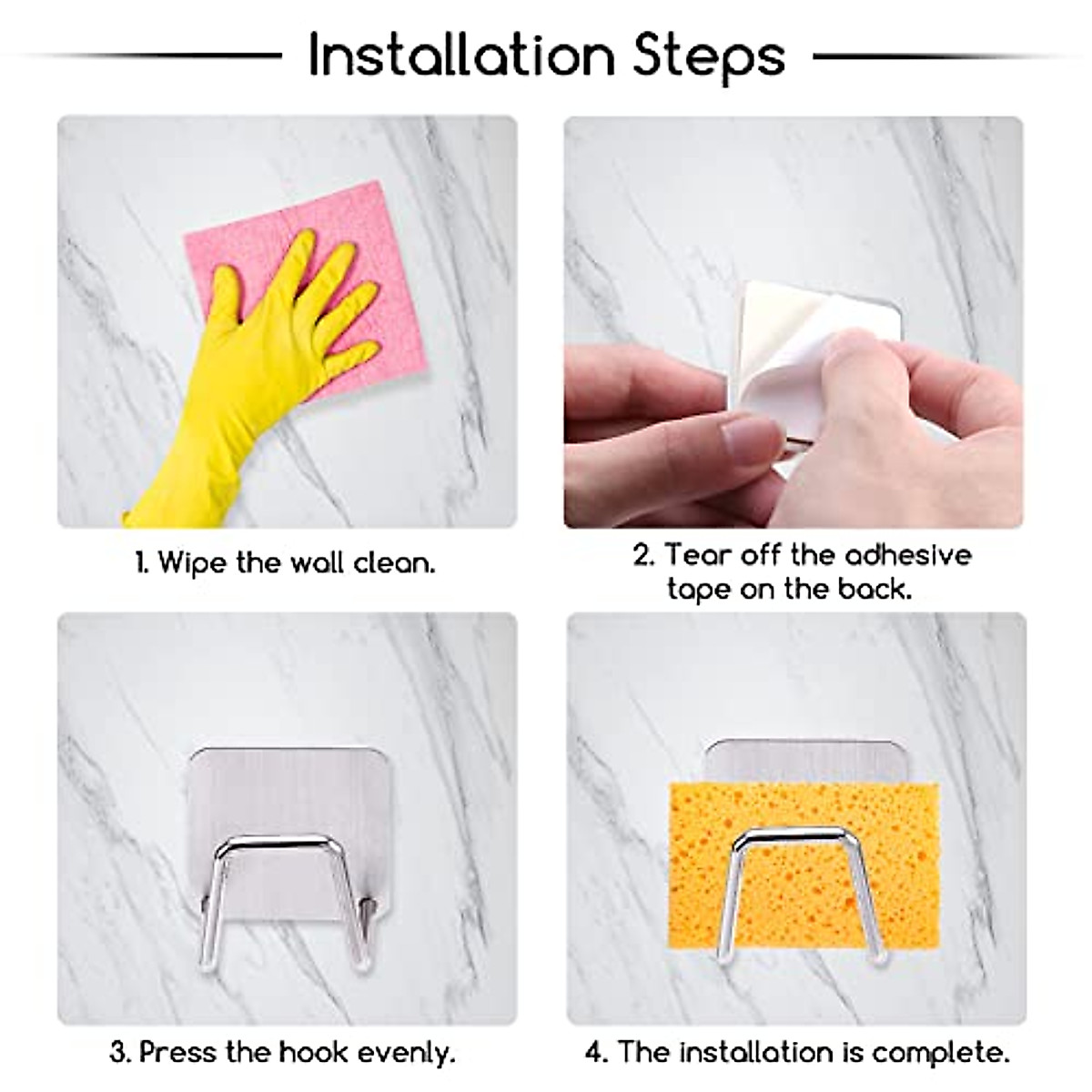 Installation Steps

1. Wipe the wall clean.

2. Tear off the adhesive tape on the back.

3. Press the hook evenly.

4. The installation is complete.