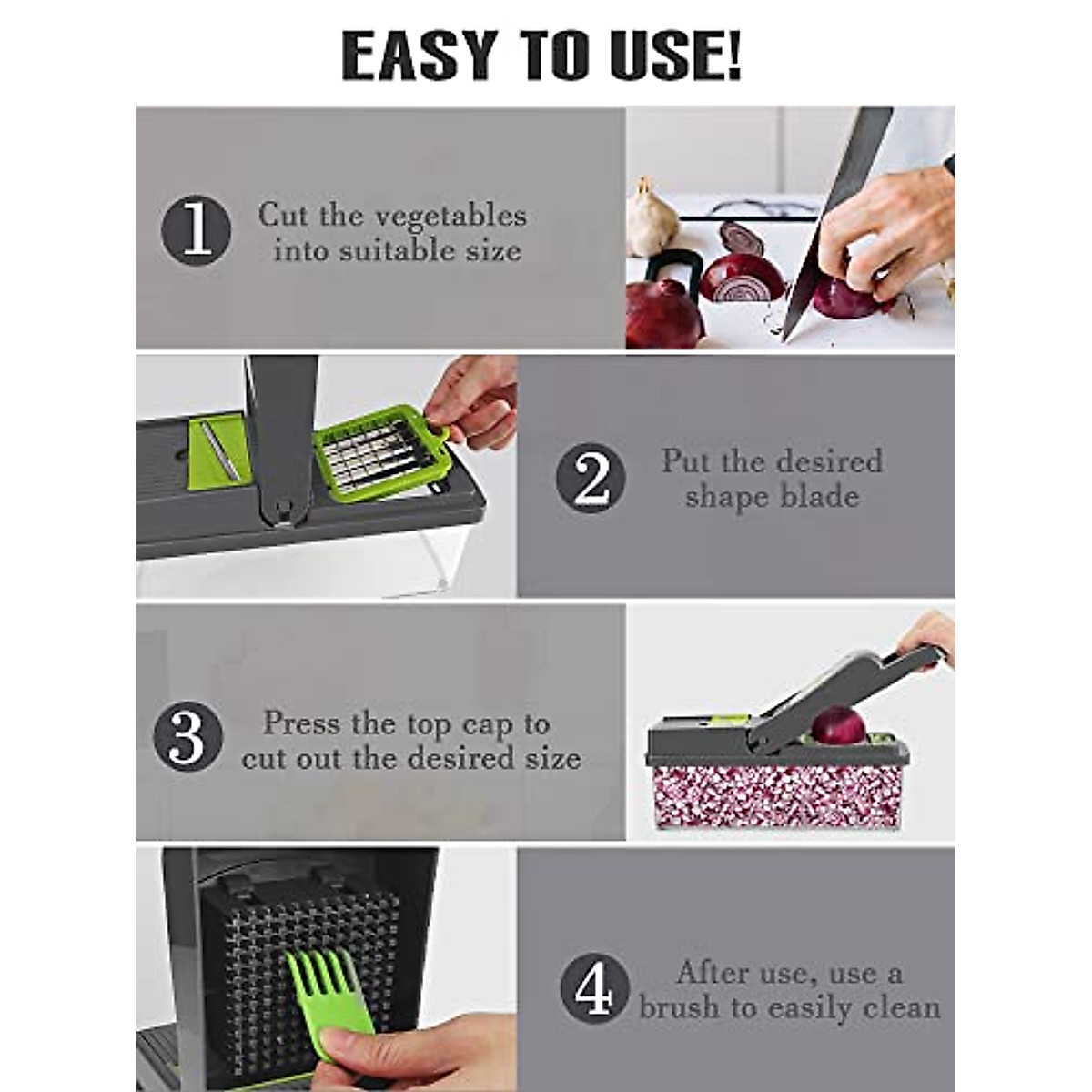 EASY TO USE!

1 Cut the vegetables into suitable size

2 Put the desired shape blade

3 Press the top cap to cut out the desired size

4 After use, use a brush to easily clean