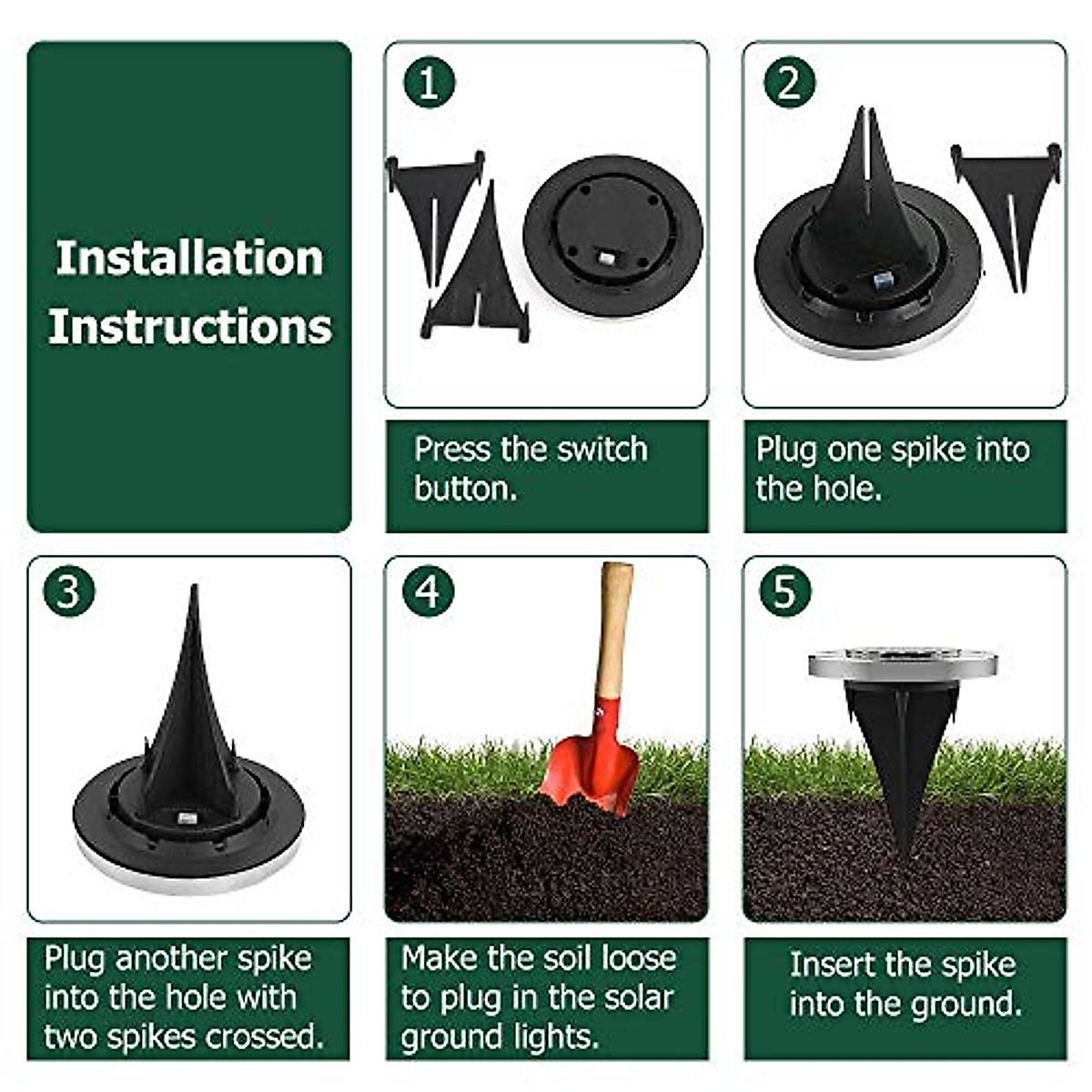 Installation Instructions

1

Press the switch button.

2

Plug one spike into the hole.

3

Plug another spike into the hole with two spikes crossed.

4

Make the soil loose to plug in the solar ground lights.

5

Insert the spike into the ground.