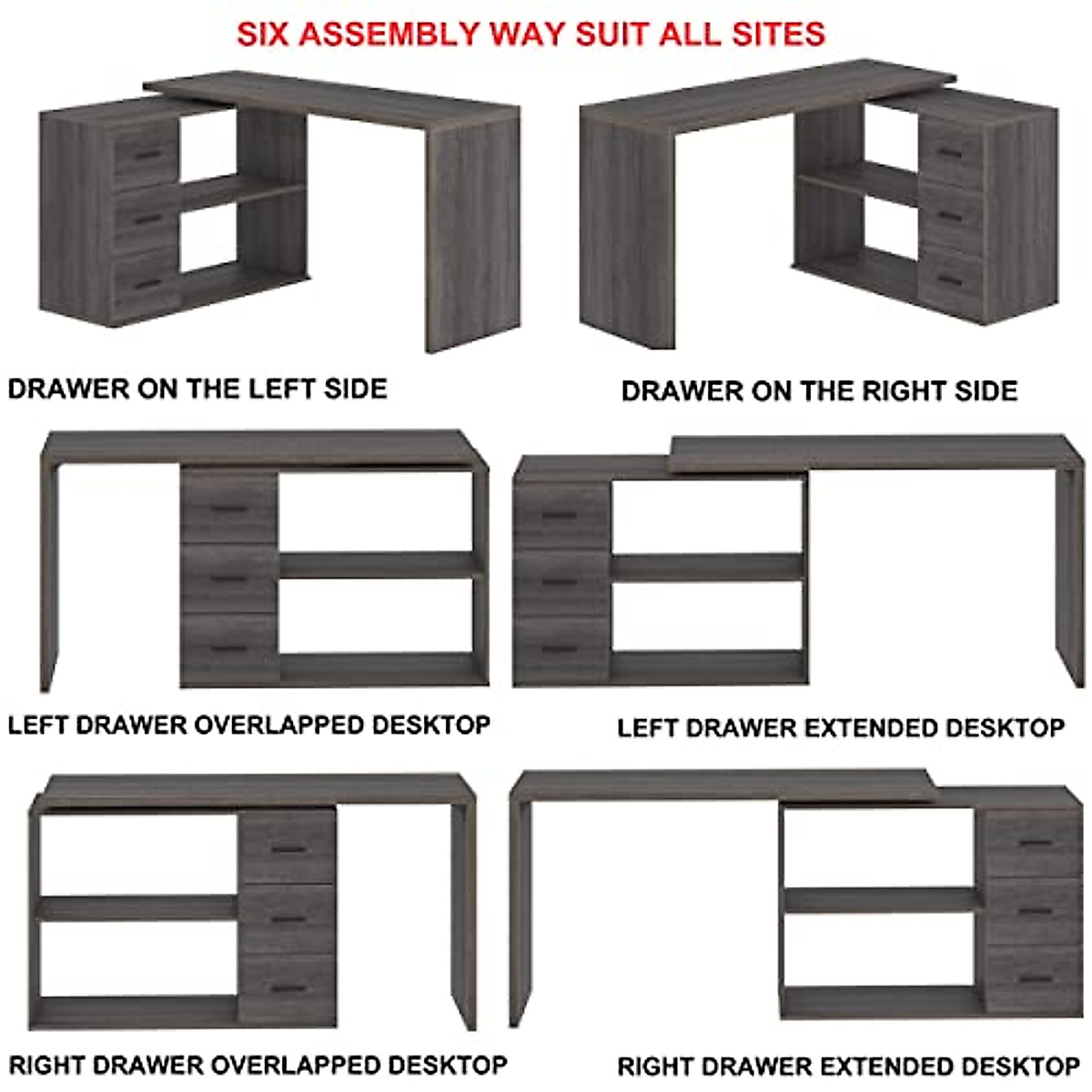 SIX ASSEMBLY WAY SUIT ALL SITES

DRAWER ON THE LEFT SIDE

DRAWER ON THE RIGHT SIDE

LEFT DRAWER OVERLAPPED DESKTOP

LEFT DRAWER EXTENDED DESKTOP

RIGHT DRAWER OVERLAPPED DESKTOP

RIGHT DRAWER EXTENDED DESKTOP